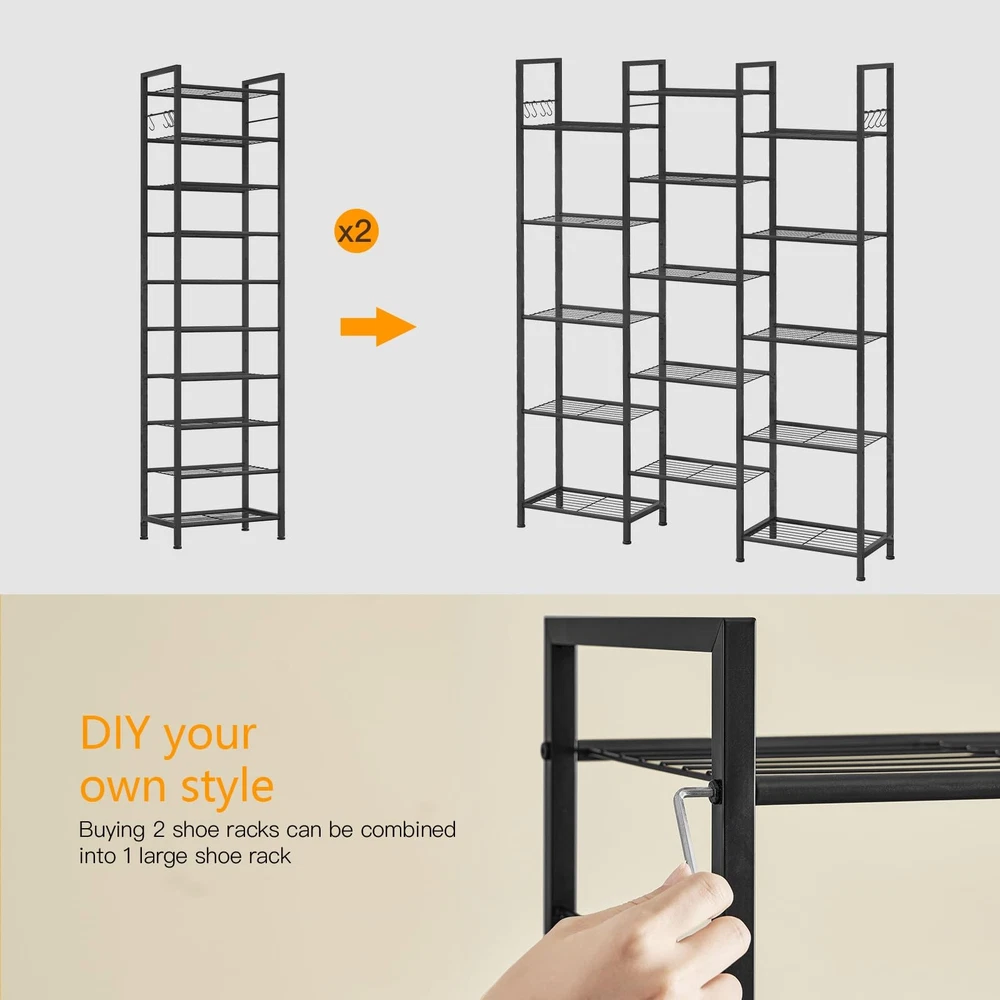 x2

DIY your own style

Buying 2 shoe racks can be combined into 1 large shoe rack