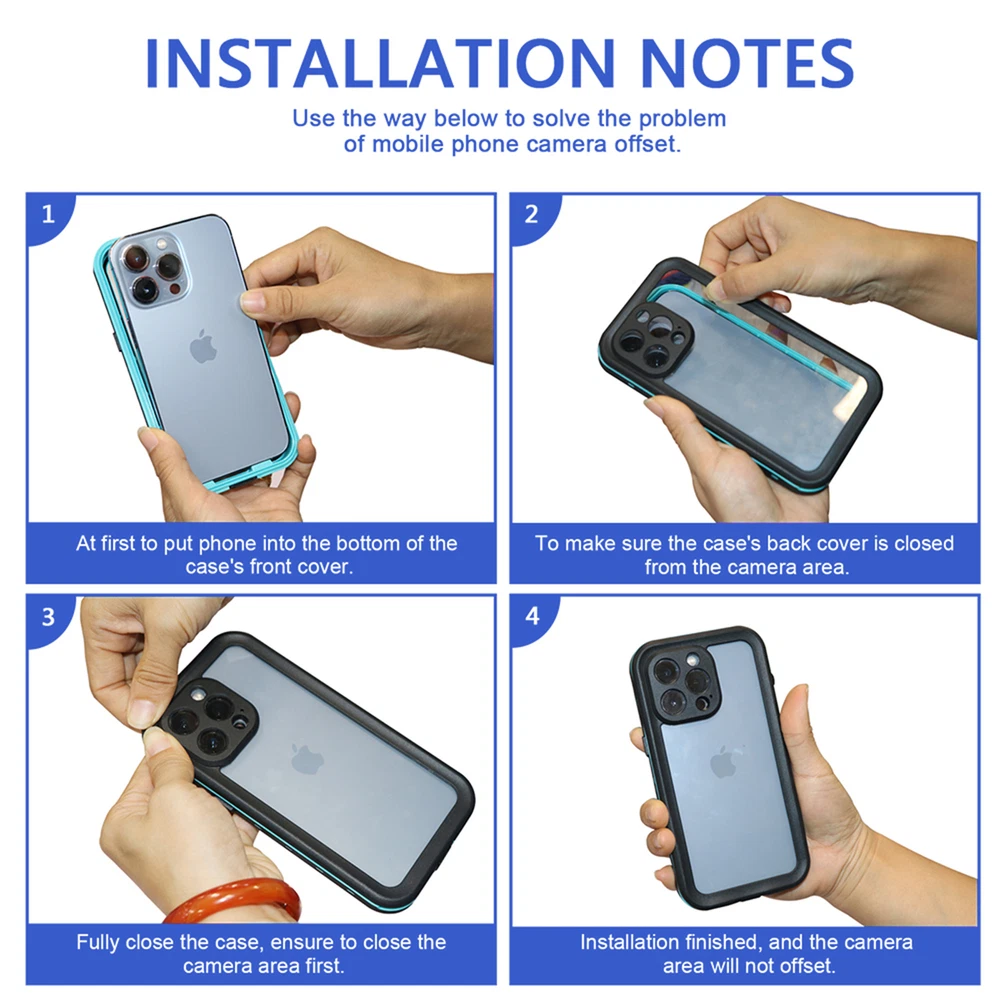 INSTALLATION NOTES

Use the way below to solve the problem of mobile phone camera offset.

1

At first to put phone into the bottom of the case's front cover.

2

To make sure the case's back cover is closed from the camera area.

3

Fully close the case, ensure to close the camera area first.

4

Installation finished, and the camera area will not offset.