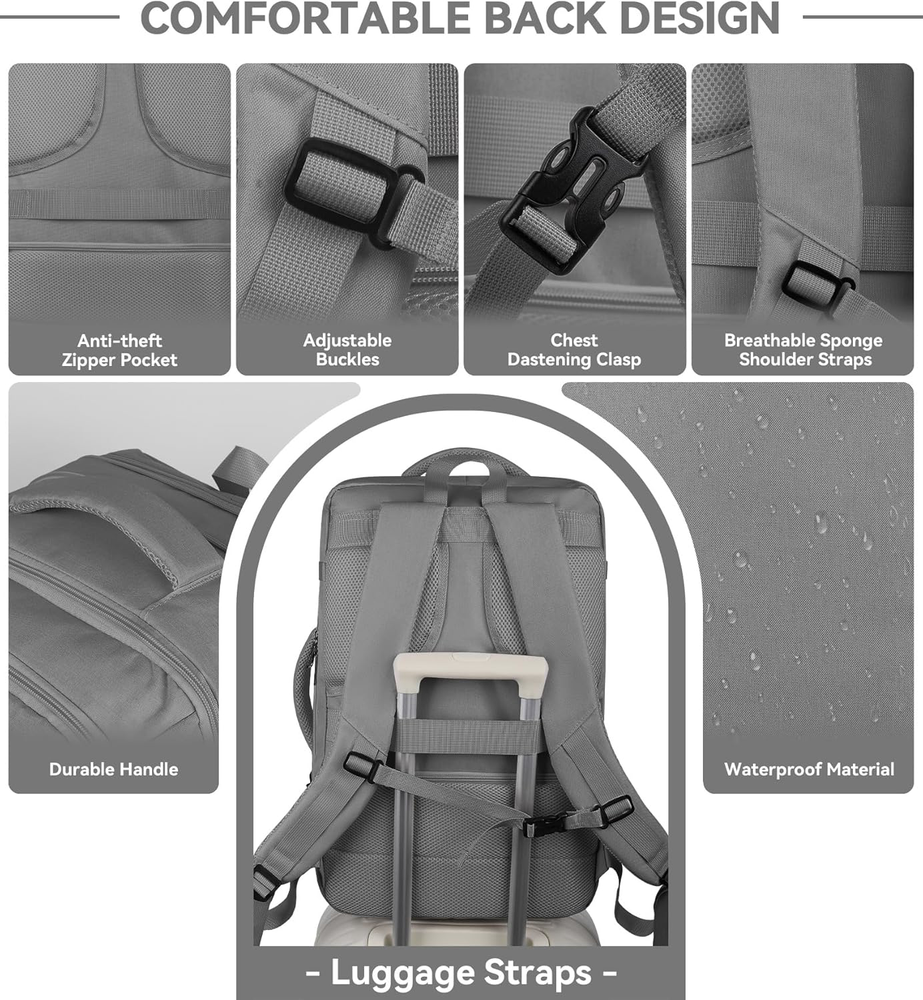 COMFORTABLE BACK DESIGN

Anti-theft Zipper Pocket

Adjustable Buckles

Chest Dastening Clasp

Breathable Sponge Shoulder Straps

Durable Handle

Waterproof Material

- Luggage Straps -