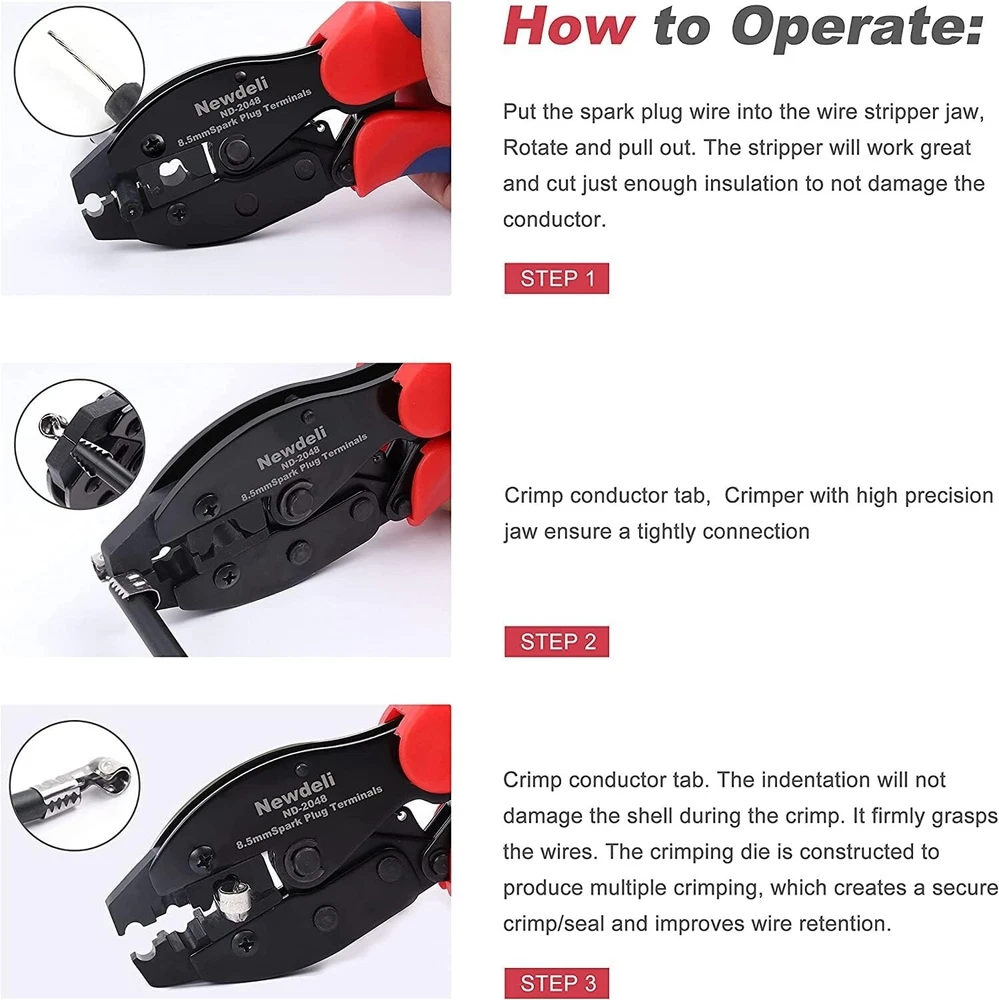 How to Operate:

Newdeli
ND-2048
8.5mmSpark Plug Terminals

Put the spark plug wire into the wire stripper jaw, Rotate and pull out. The stripper will work great and cut just enough insulation to not damage the conductor.

STEP 1

Newdeli
ND-2048
8.5mmSpark Plug Terminals

Crimp conductor tab, Crimper with high precision jaw ensure a tightly connection

STEP 2

Newdeli
ND-2048
8.5mmSpark Plug Terminals

Crimp conductor tab. The indentation will not damage the shell during the crimp. It firmly grasps the wires. The crimping die is constructed to produce multiple crimping, which creates a secure crimp/seal and improves wire retention.

STEP 3