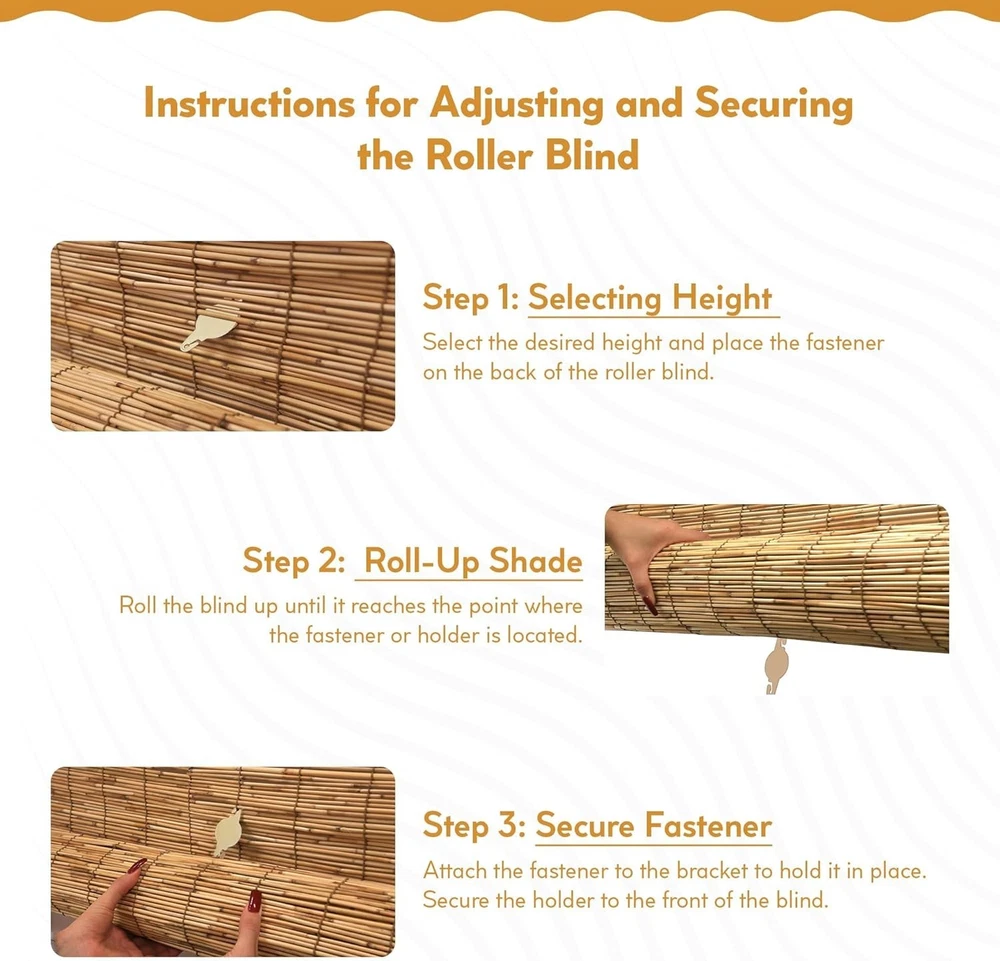 Instructions for Adjusting and Securing the Roller Blind

Step 1: Selecting Height

Select the desired height and place the fastener on the back of the roller blind.

Step 2: Roll-Up Shade

Roll the blind up until it reaches the point where the fastener or holder is located.

Step 3: Secure Fastener

Attach the fastener to the bracket to hold it in place. Secure the holder to the front of the blind.