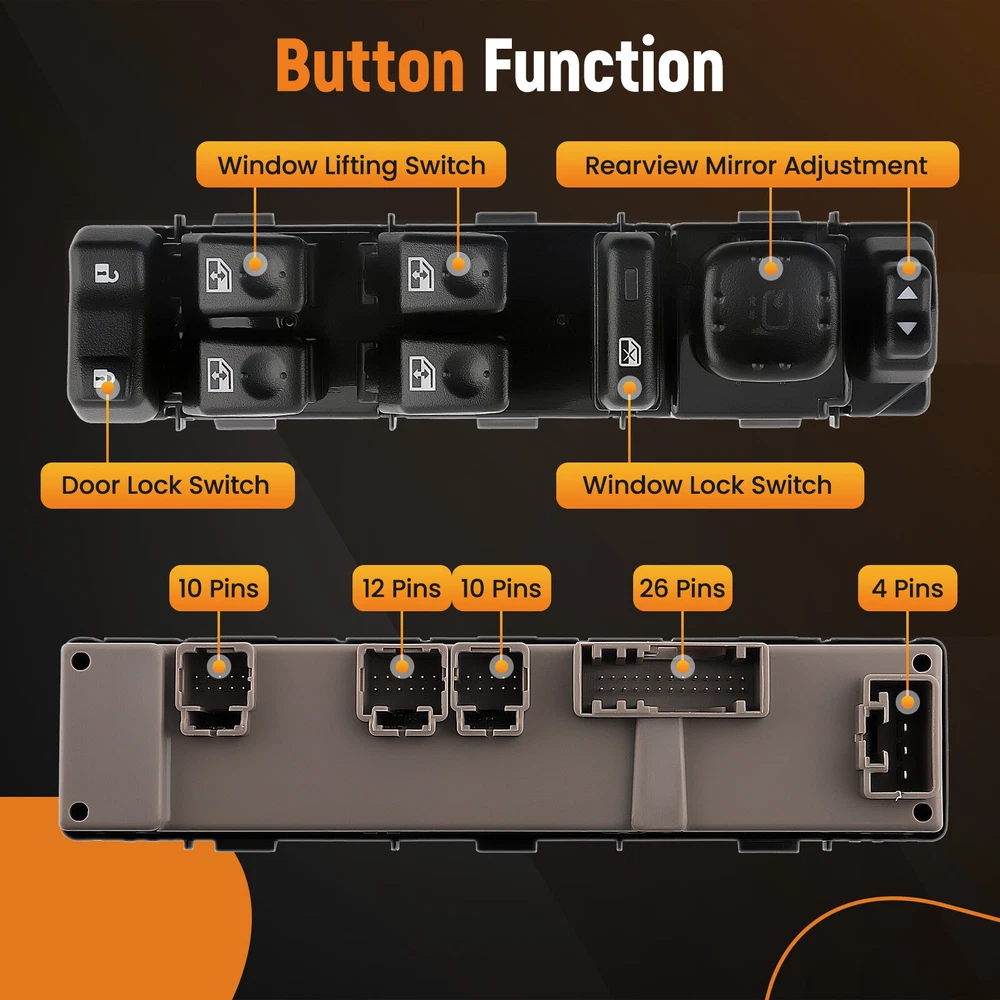 Button Function

Window Lifting Switch

Rearview Mirror Adjustment

Door Lock Switch

Window Lock Switch

10 Pins

12 Pins

10 Pins

26 Pins

4 Pins