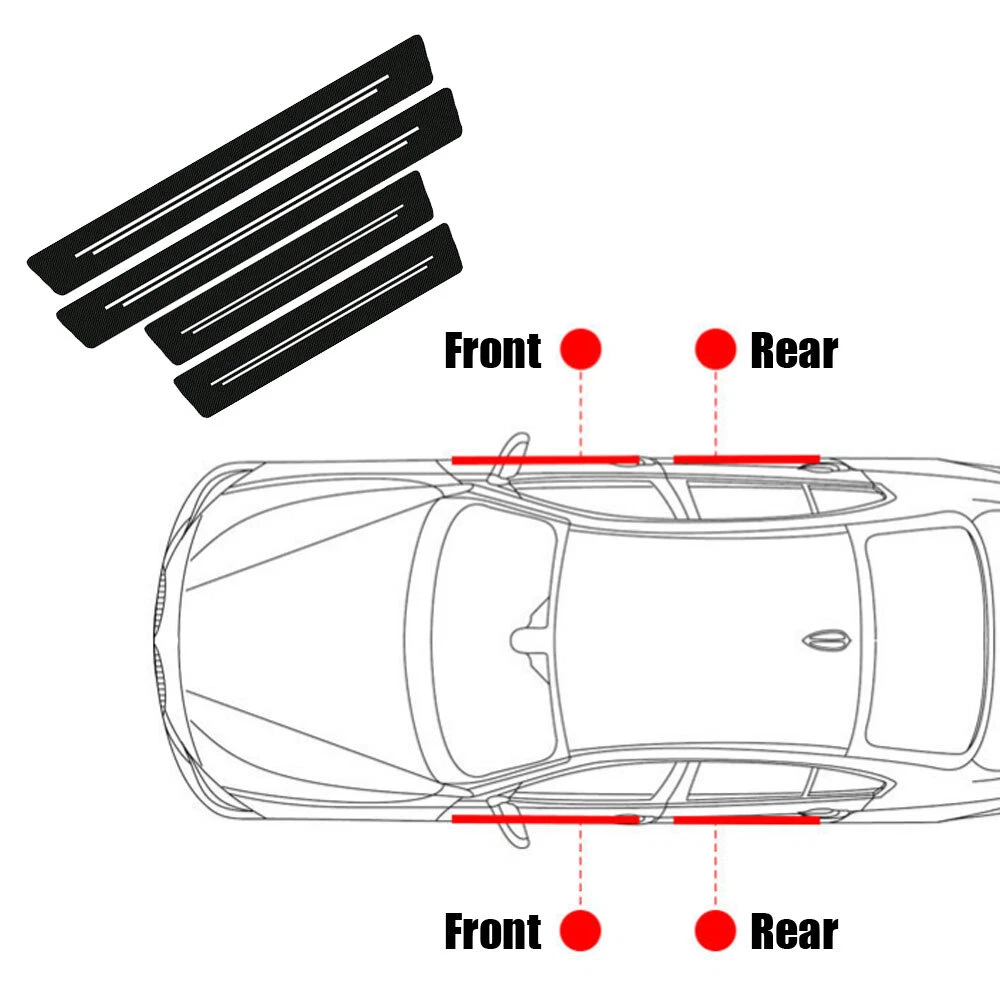 Front Rear

Front Rear