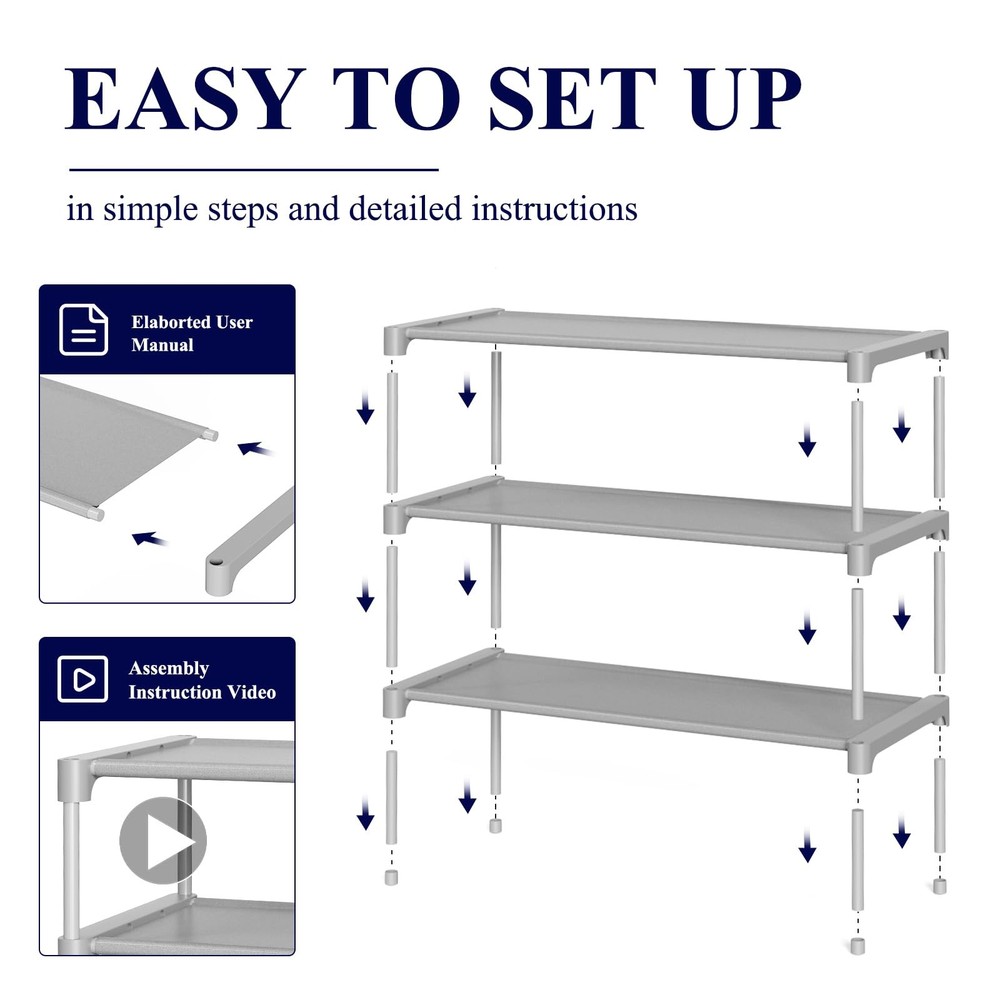 EASY TO SET UP

in simple steps and detailed instructions

Elaborted User Manual

Assembly Instruction Video