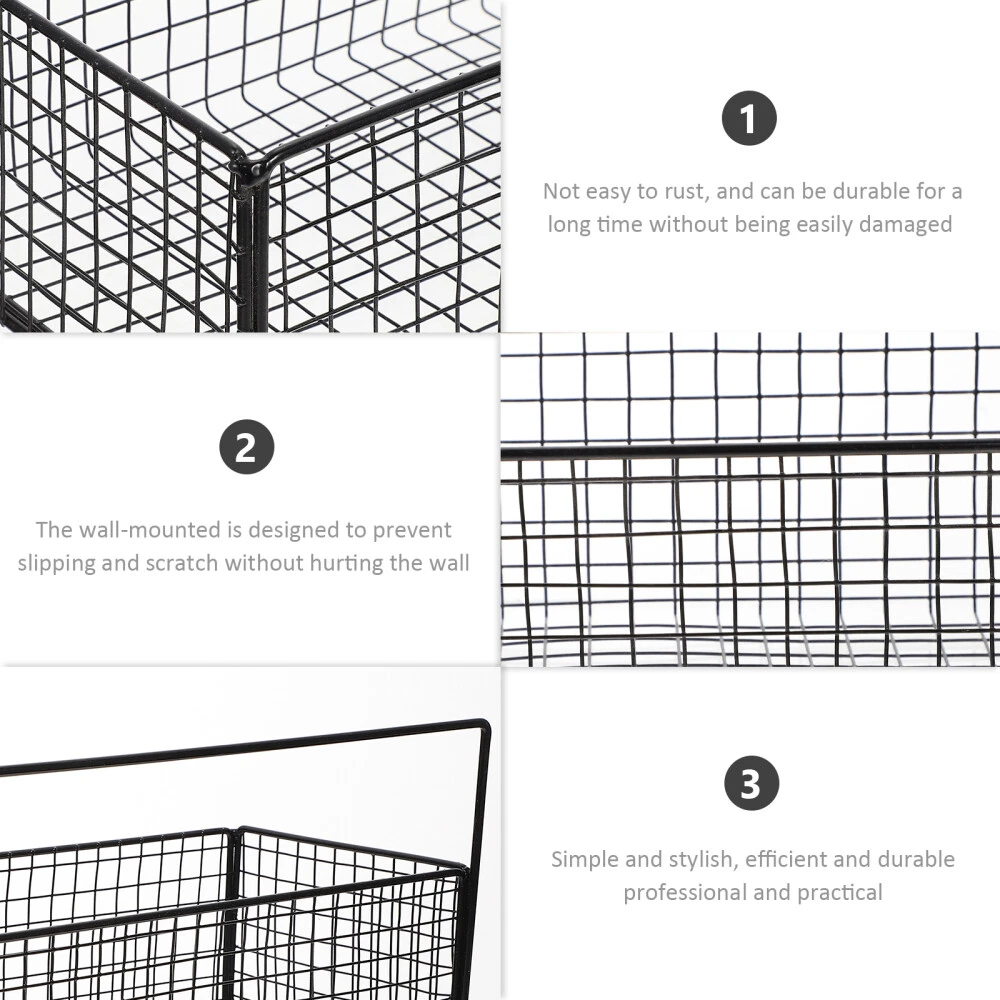 1

Not easy to rust, and can be durable for a long time without being easily damaged

2

The wall-mounted is designed to prevent slipping and scratch without hurting the wall

3

Simple and stylish, efficient and durable professional and practical