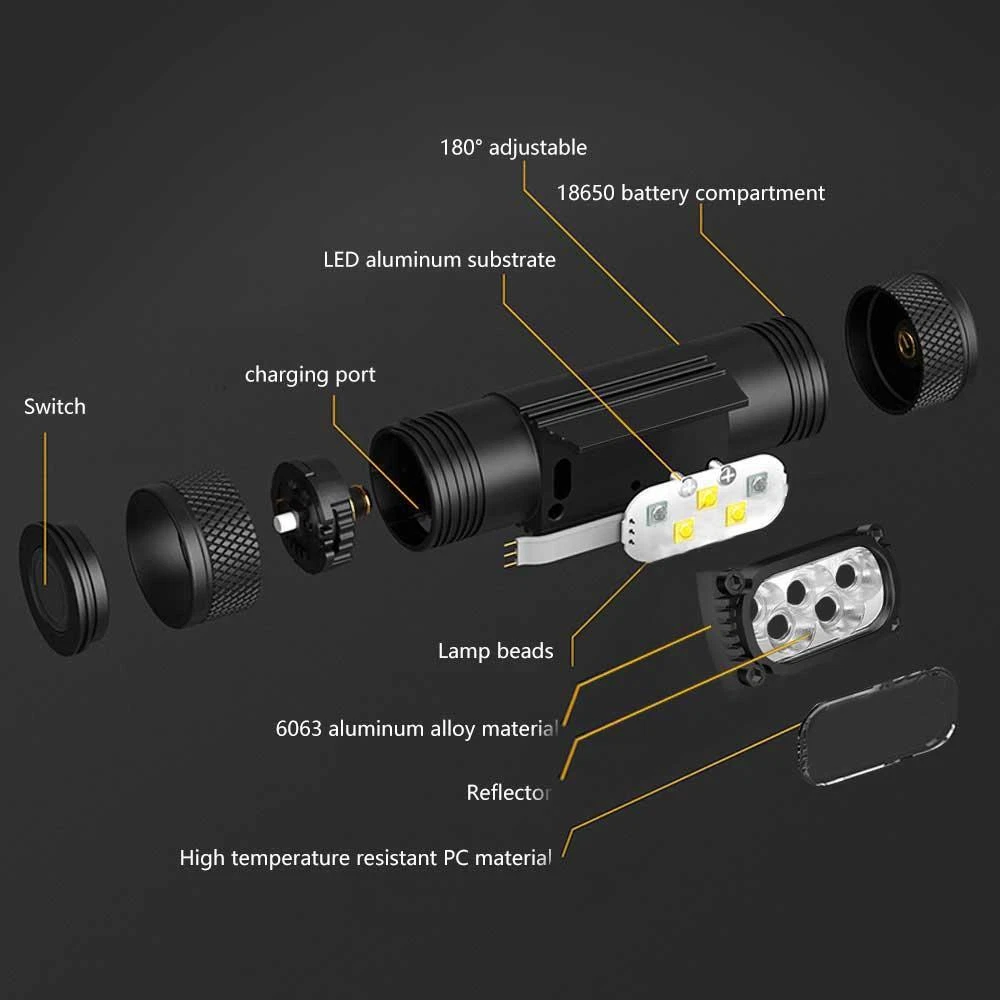 180° adjustable

18650 battery compartment

LED aluminum substrate

charging port

Switch

Lamp beads

6063 aluminum alloy material

Reflector

High temperature resistant PC material