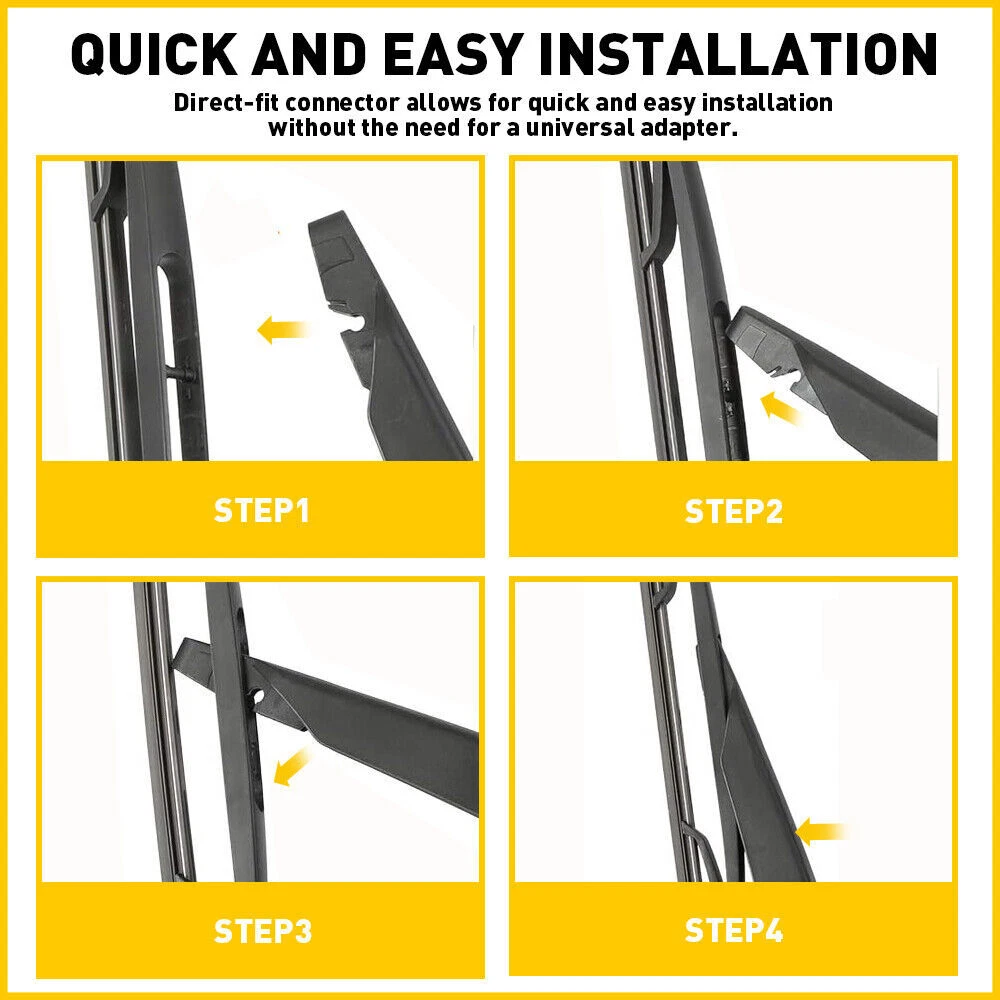 QUICK AND EASY INSTALLATION

Direct-fit connector allows for quick and easy installation without the need for a universal adapter.

STEP1

STEP2

STEP3

STEP4