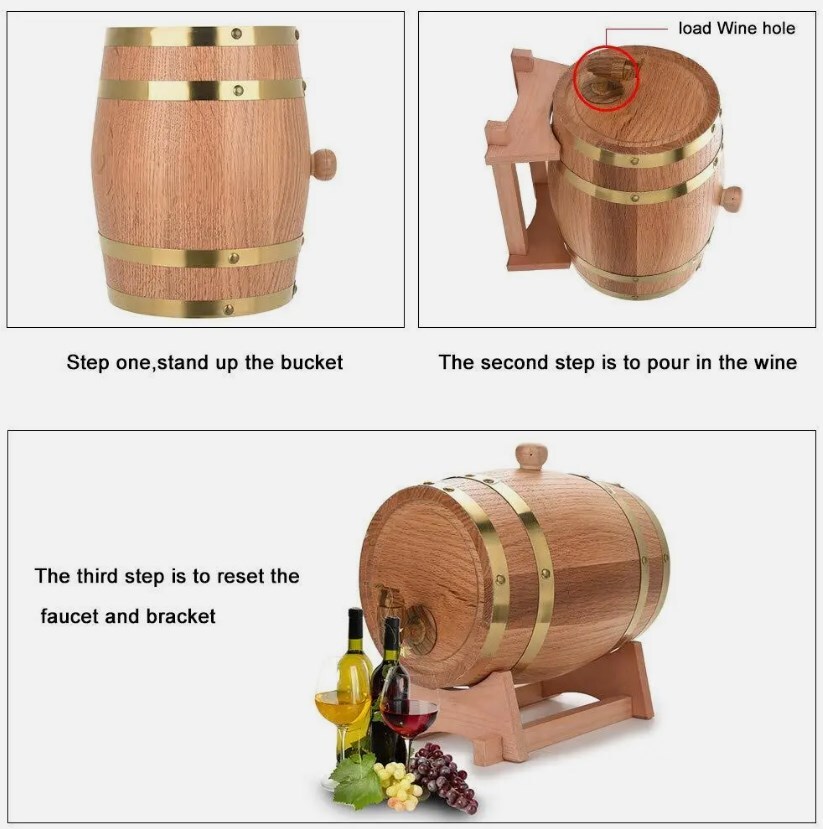 load Wine hole

Step one,stand up the bucket

The second step is to pour in the wine

The third step is to reset the faucet and bracket