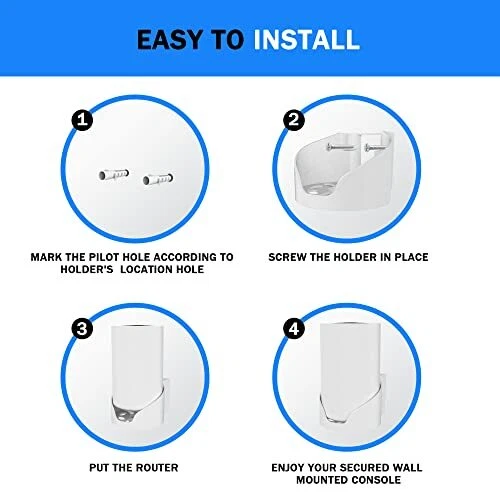 EASY TO INSTALL

1

MARK THE PILOT HOLE ACCORDING TO HOLDER'S LOCATION HOLE

2

SCREW THE HOLDER IN PLACE

3

PUT THE ROUTER

4

ENJOY YOUR SECURED WALL MOUNTED CONSOLE