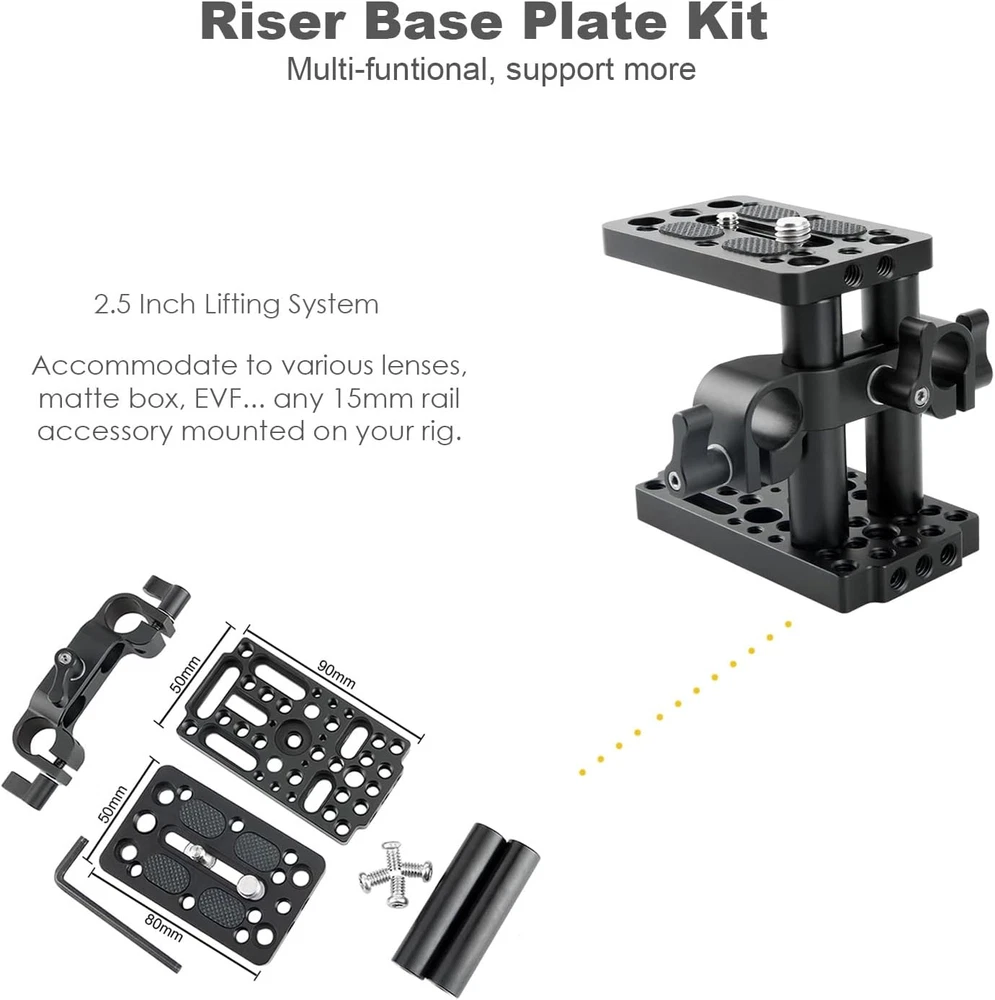 Riser Base Plate Kit
Multi-funtional, support more

2.5 Inch Lifting System

Accommodate to various lenses, matte box, EVF... any 15mm rail accessory mounted on your rig.

50mm
90mm
50mm
80mm