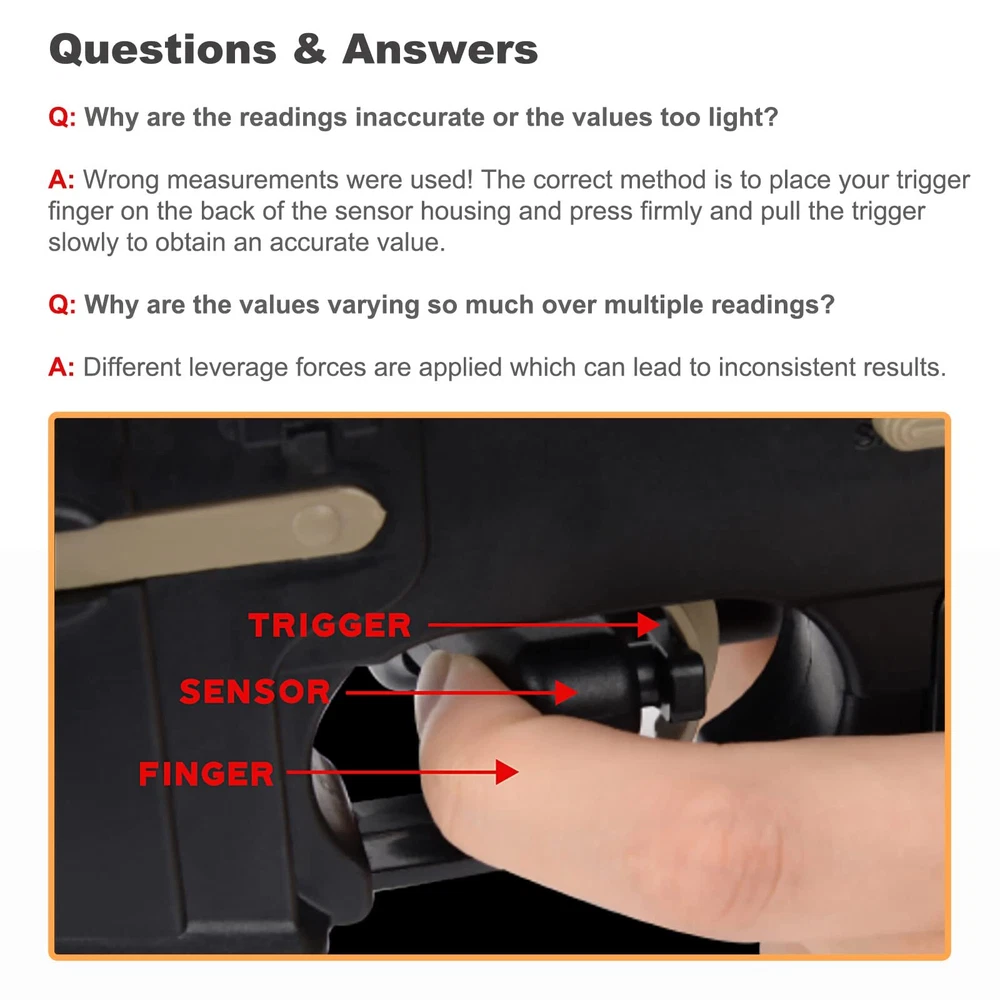 Questions & Answers

Q: Why are the readings inaccurate or the values too light?

A: Wrong measurements were used! The correct method is to place your trigger finger on the back of the sensor housing and press firmly and pull the trigger slowly to obtain an accurate value.

Q: Why are the values varying so much over multiple readings?

A: Different leverage forces are applied which can lead to inconsistent results.

TRIGGER
SENSOR
FINGER