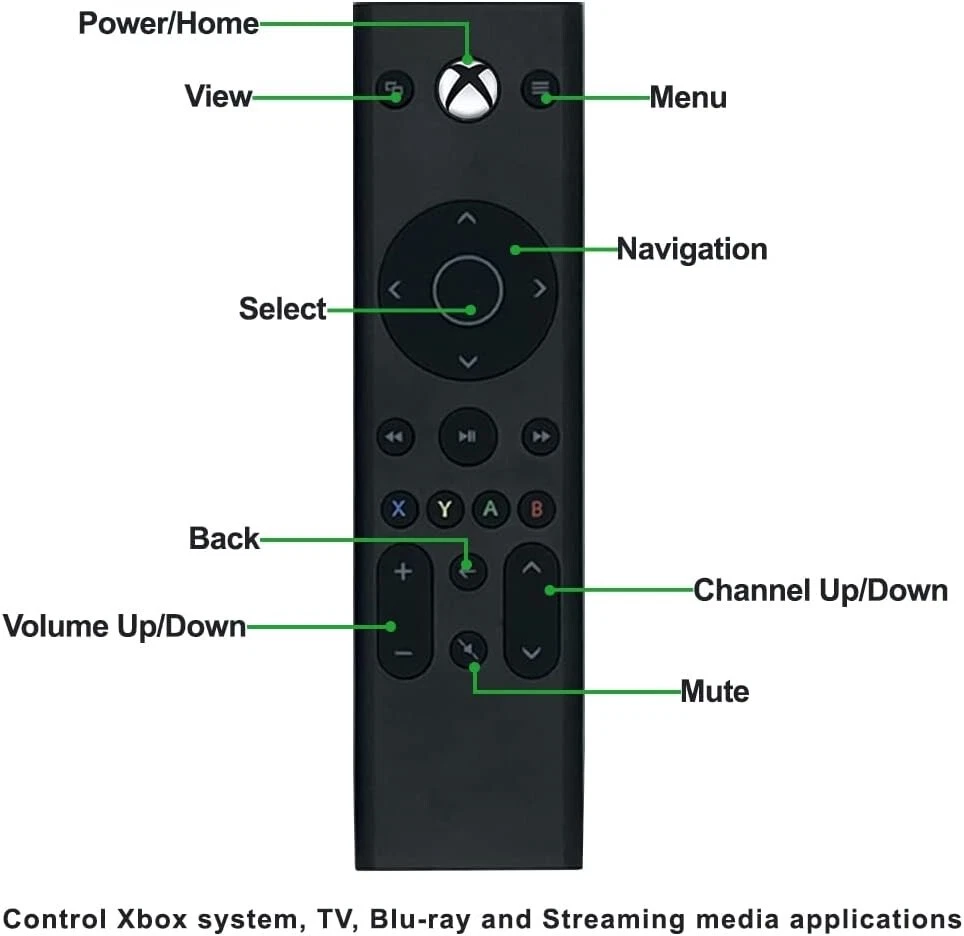 Power/Home

View

Menu

Navigation

Select

X Y A B

Back

Channel Up/Down

Volume Up/Down

Mute

Control Xbox system, TV, Blu-ray and Streaming media applications