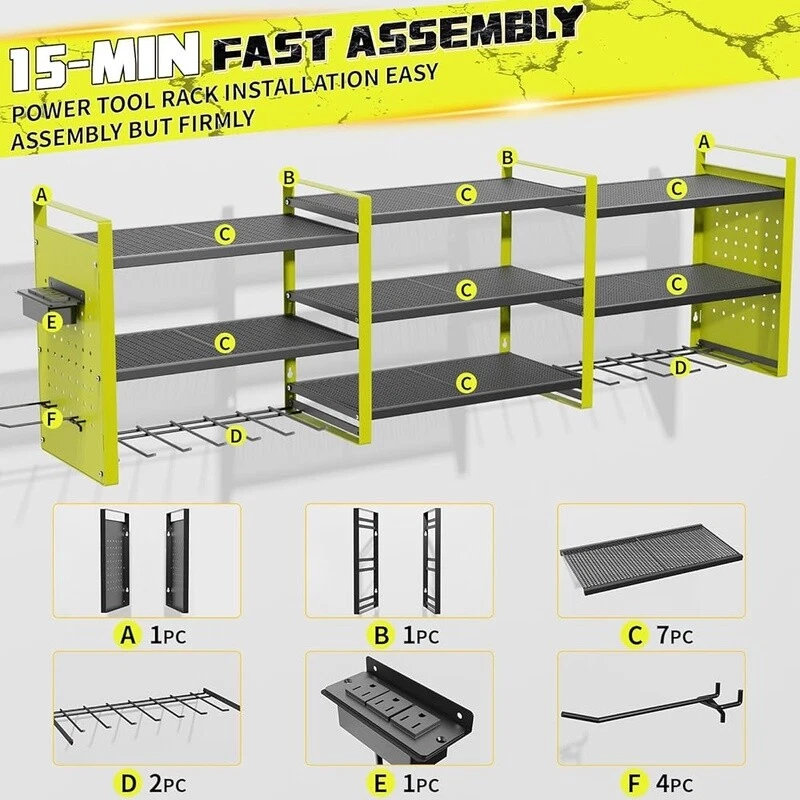 15-MIN FAST ASSEMBLY

POWER TOOL RACK INSTALLATION EASY ASSEMBLY BUT FIRMLY

A
B
B
A
C
C
C
C
C
C
C
E
F
D
D

A 1PC
B 1PC
C 7PC
D 2PC
E 1PC
F 4PC