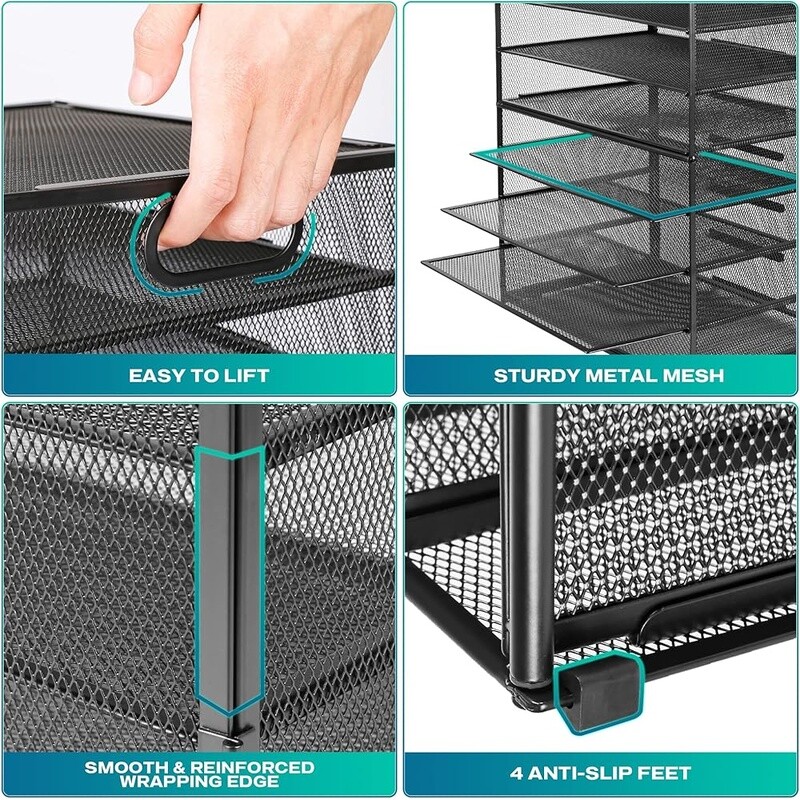 EASY TO LIFT

STURDY METAL MESH

SMOOTH & REINFORCED WRAPPING EDGE

4 ANTI-SLIP FEET