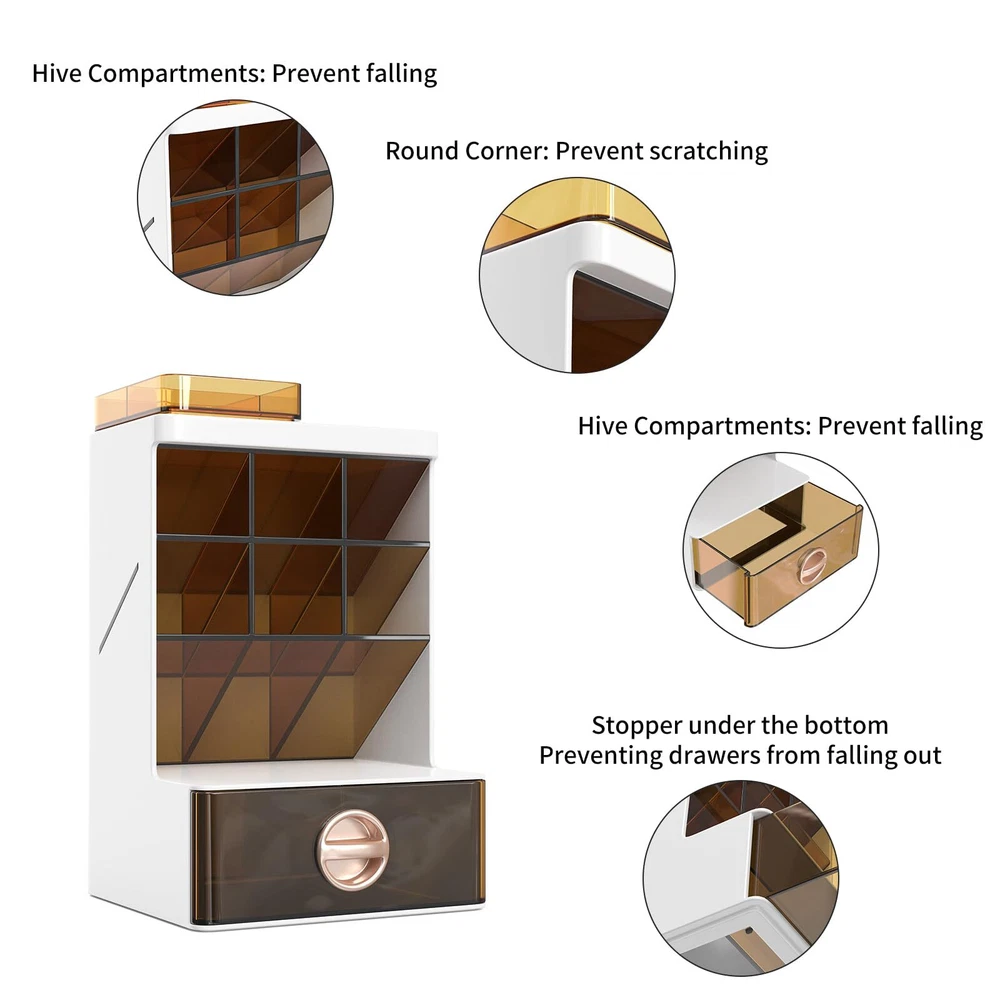 Hive Compartments: Prevent falling

Round Corner: Prevent scratching

Hive Compartments: Prevent falling

Stopper under the bottom
Preventing drawers from falling out