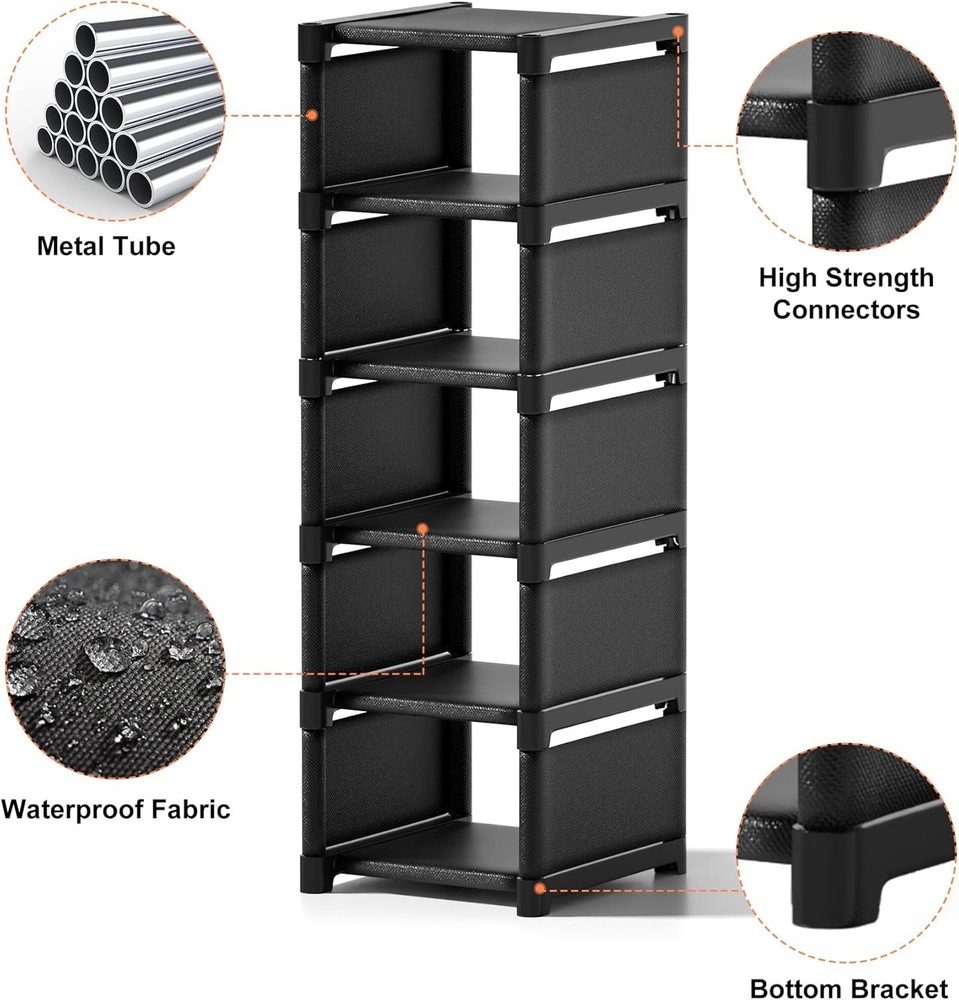 Metal Tube

High Strength Connectors

Waterproof Fabric

Bottom Bracket