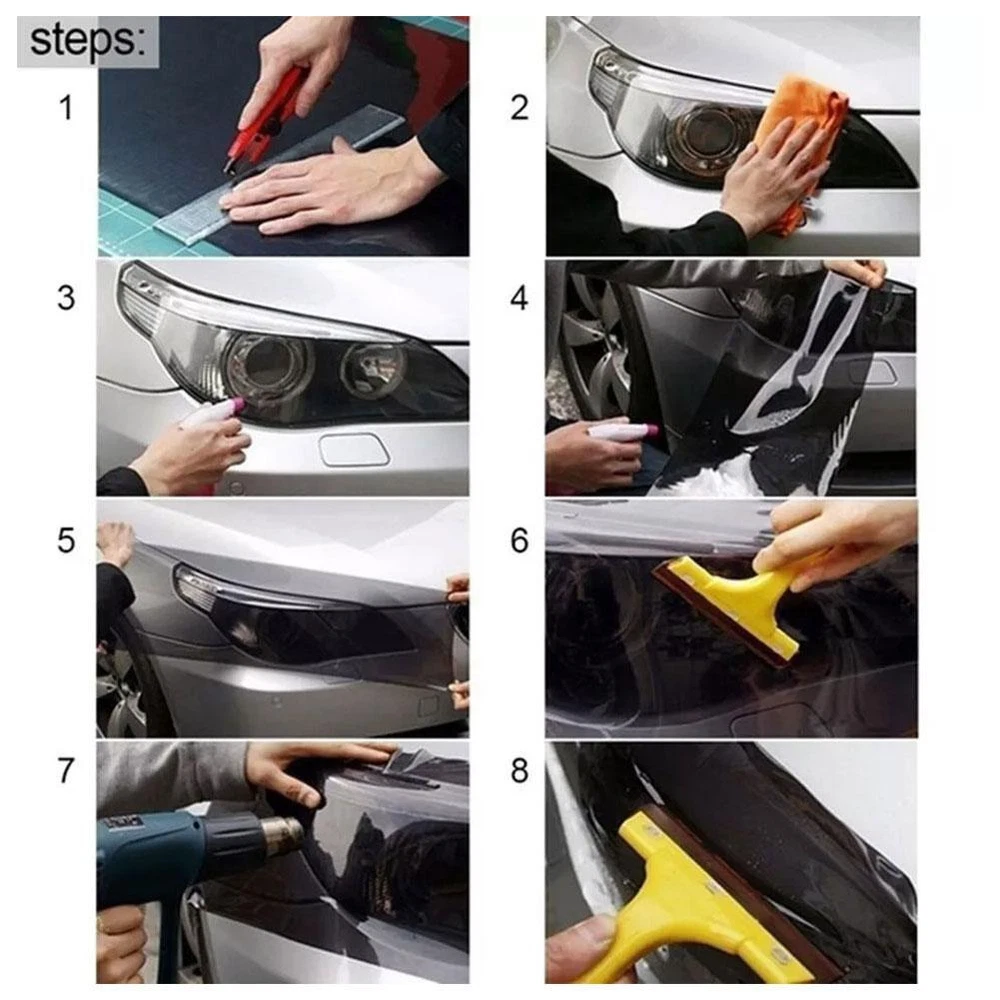 steps:

1

2

3

4

5

6

7

8