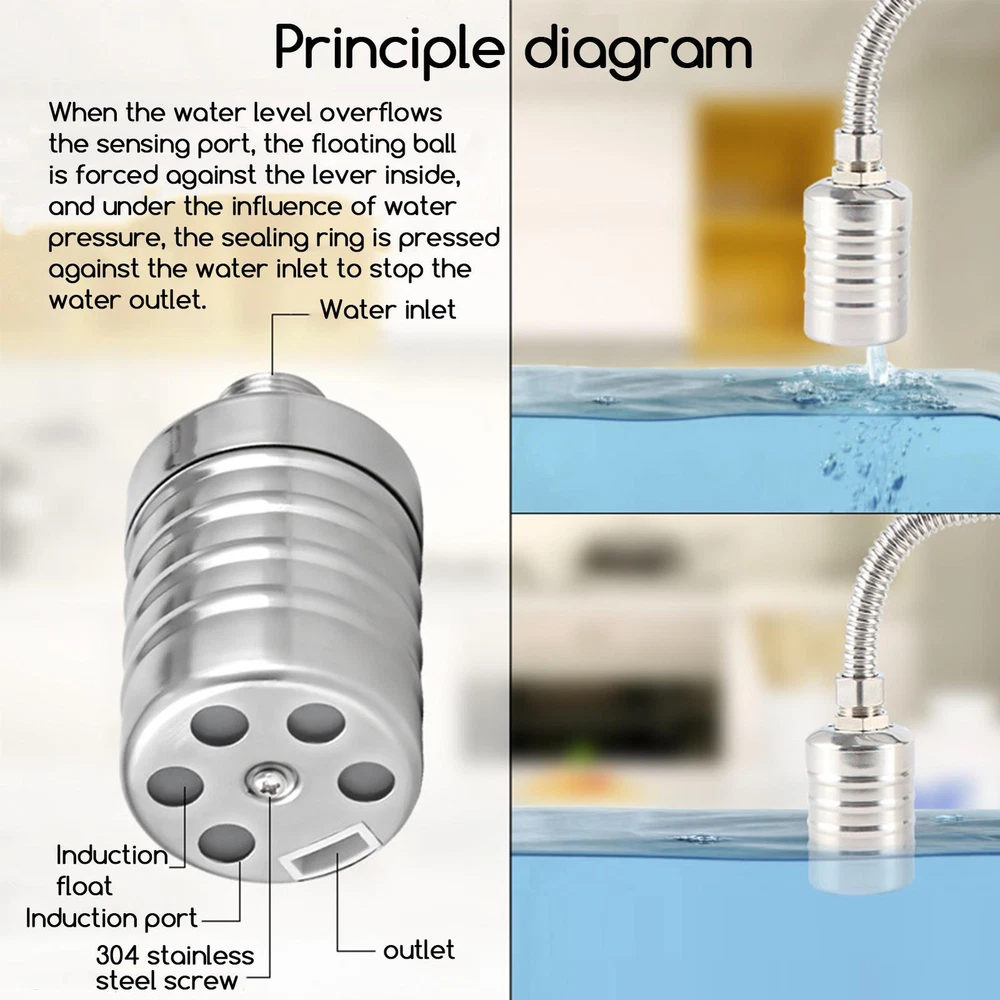 Principle diagram

When the water level overflows the sensing port, the floating ball is forced against the lever inside, and under the influence of water pressure, the sealing ring is pressed against the water inlet to stop the water outlet.

Water inlet

Induction float

Induction port

304 stainless steel screw

outlet