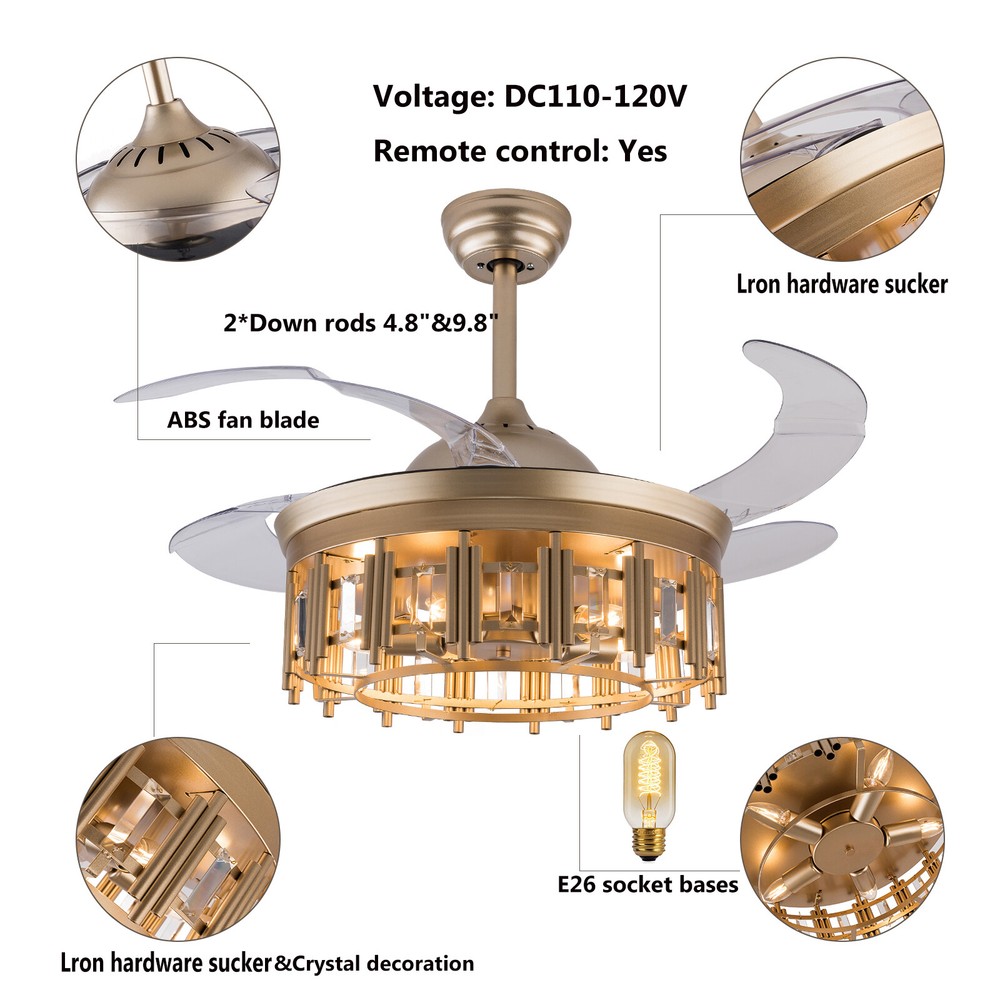 Voltage: DC110-120V

Remote control: Yes

Lron hardware sucker

2*Down rods 4.8"&9.8"

ABS fan blade

E26 socket bases

Lron hardware sucker&Crystal decoration