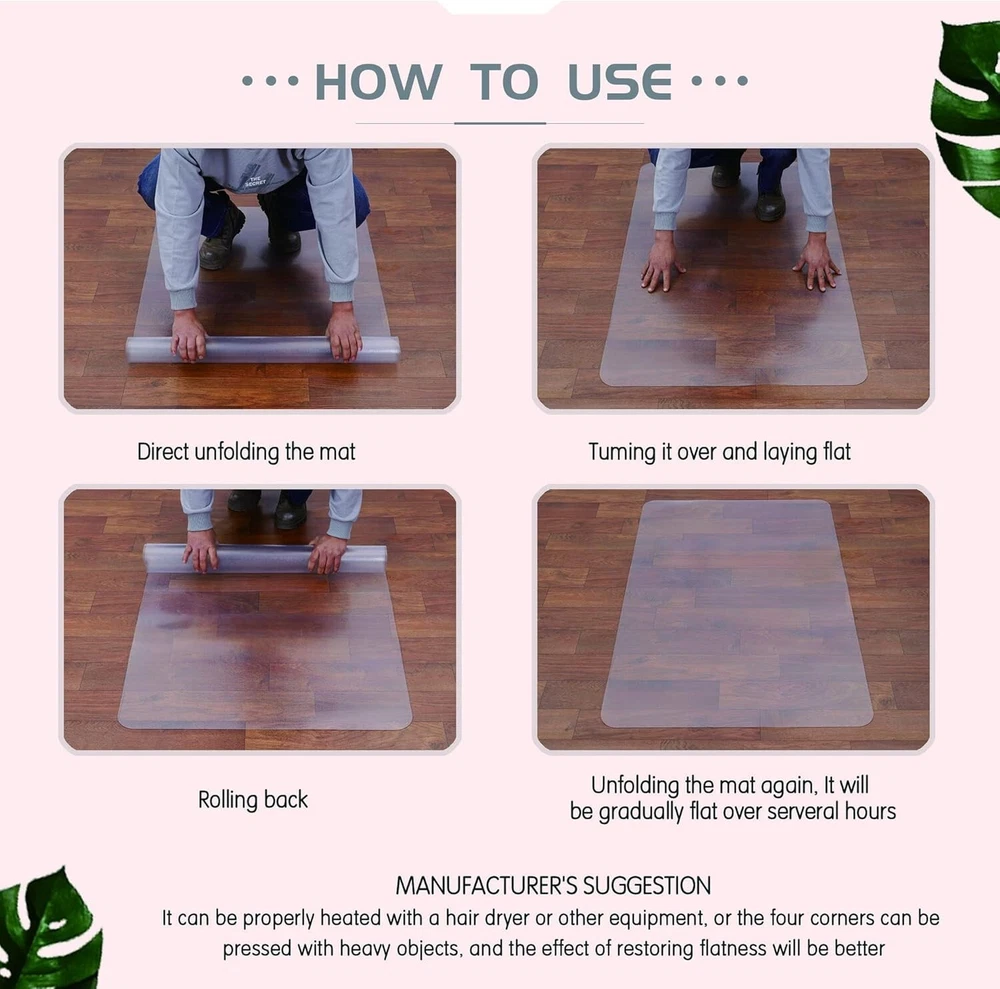 ··· HOW TO USE ···

Direct unfolding the mat

Tuming it over and laying flat

Rolling back

Unfolding the mat again, It will be gradually flat over serveral hours

MANUFACTURER'S SUGGESTION
It can be properly heated with a hair dryer or other equipment, or the four corners can be pressed with heavy objects, and the effect of restoring flatness will be better