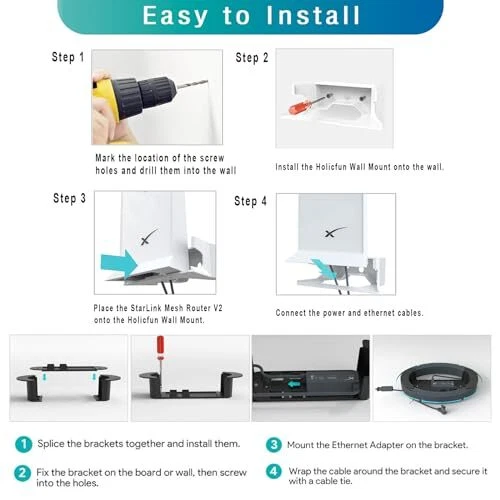 Easy to Install

Step 1

Mark the location of the screw holes and drill them into the wall

Step 2

Install the Holicfun Wall Mount onto the wall.

Step 3

Place the StarLink Mesh Router V2 onto the Holicfun Wall Mount.

Step 4

Connect the power and ethernet cables.

1 Splice the brackets together and install them.

2 Fix the bracket on the board or wall, then screw into the holes.

3 Mount the Ethernet Adapter on the bracket.

4 Wrap the cable around the bracket and secure it with a cable tie.