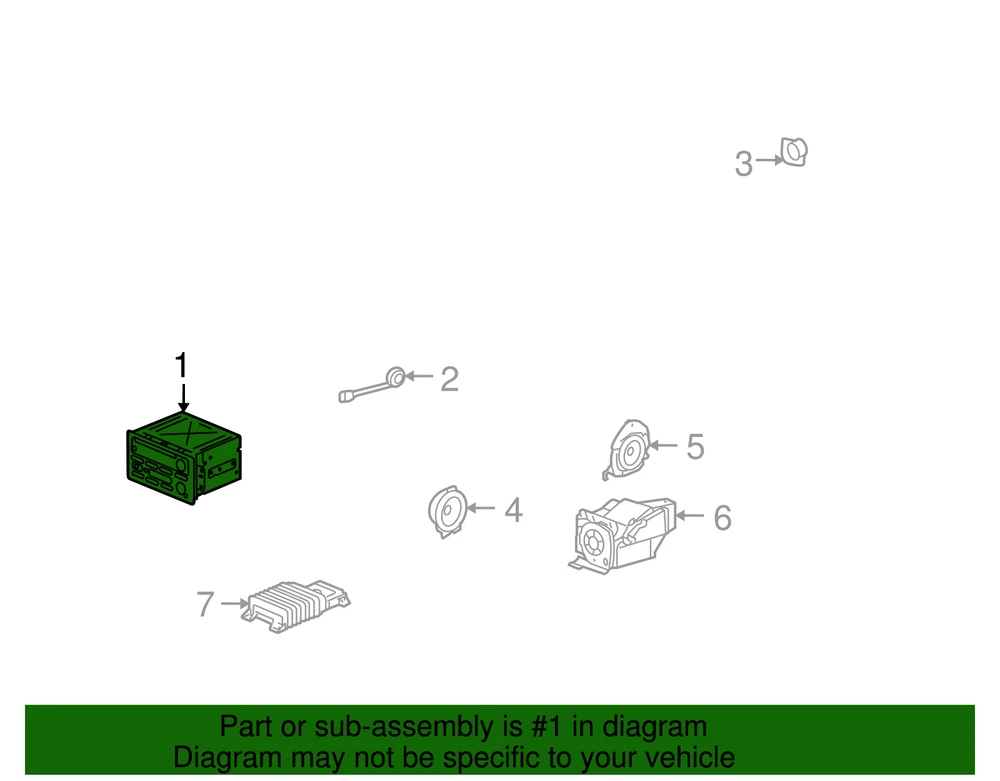 3

1

2

5

4

6

7

Part or sub-assembly is #1 in diagram
Diagram may not be specific to your vehicle