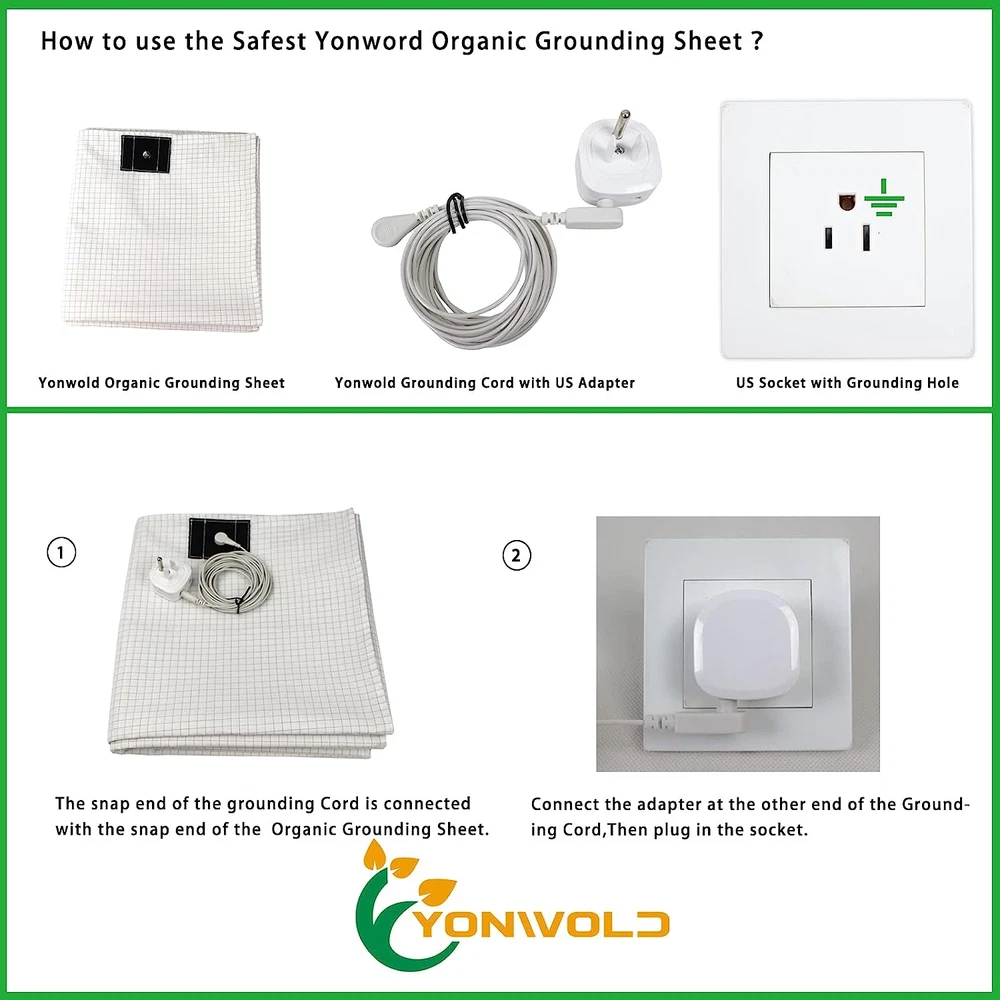 How to use the Safest Yonword Organic Grounding Sheet ?

Yonwold Organic Grounding Sheet

Yonwold Grounding Cord with US Adapter

US Socket with Grounding Hole

1

The snap end of the grounding Cord is connected with the snap end of the Organic Grounding Sheet.

2

Connect the adapter at the other end of the Grounding Cord,Then plug in the socket.

YONWOLD