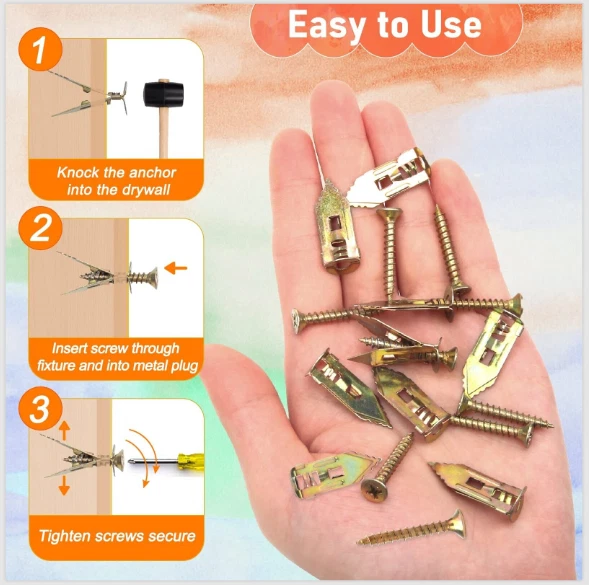 Easy to Use

1

Knock the anchor into the drywall

2

Insert screw through fixture and into metal plug

3

Tighten screws secure