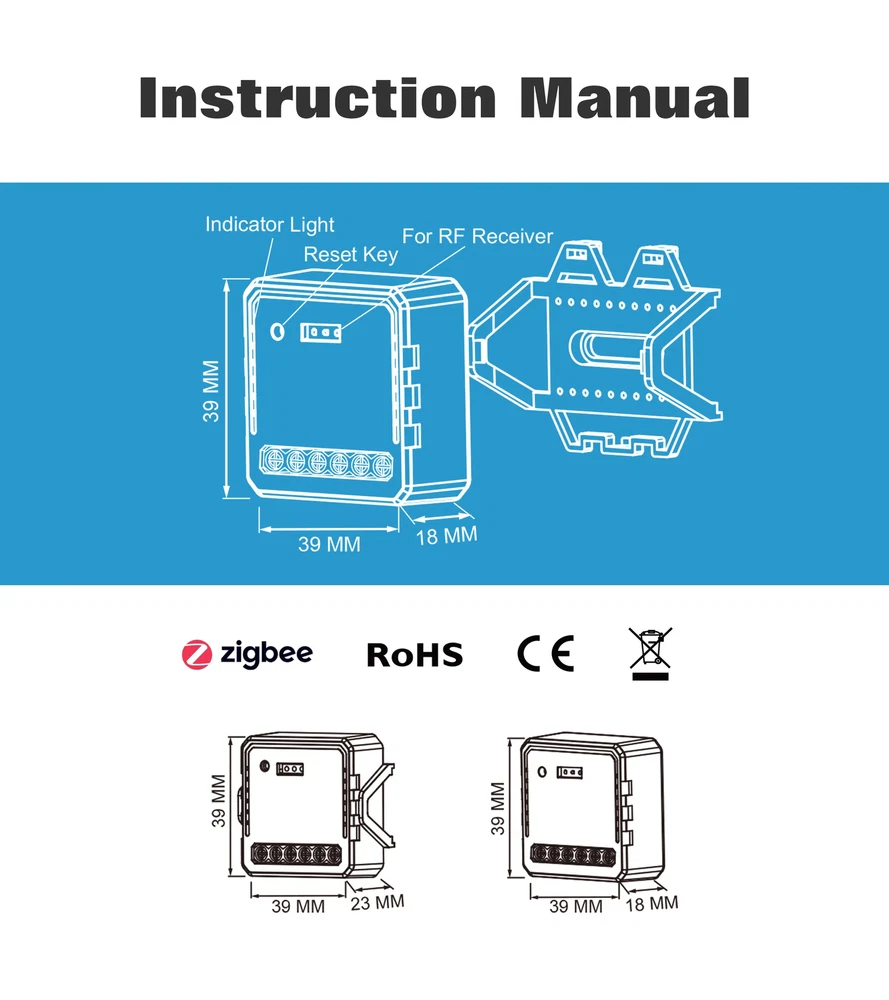 Instruction Manual

Indicator Light
Reset Key
For RF Receiver
39 MM
39 MM
18 MM

zigbee
RoHS
CE

39 MM
39 MM
23 MM

39 MM
39 MM
18 MM