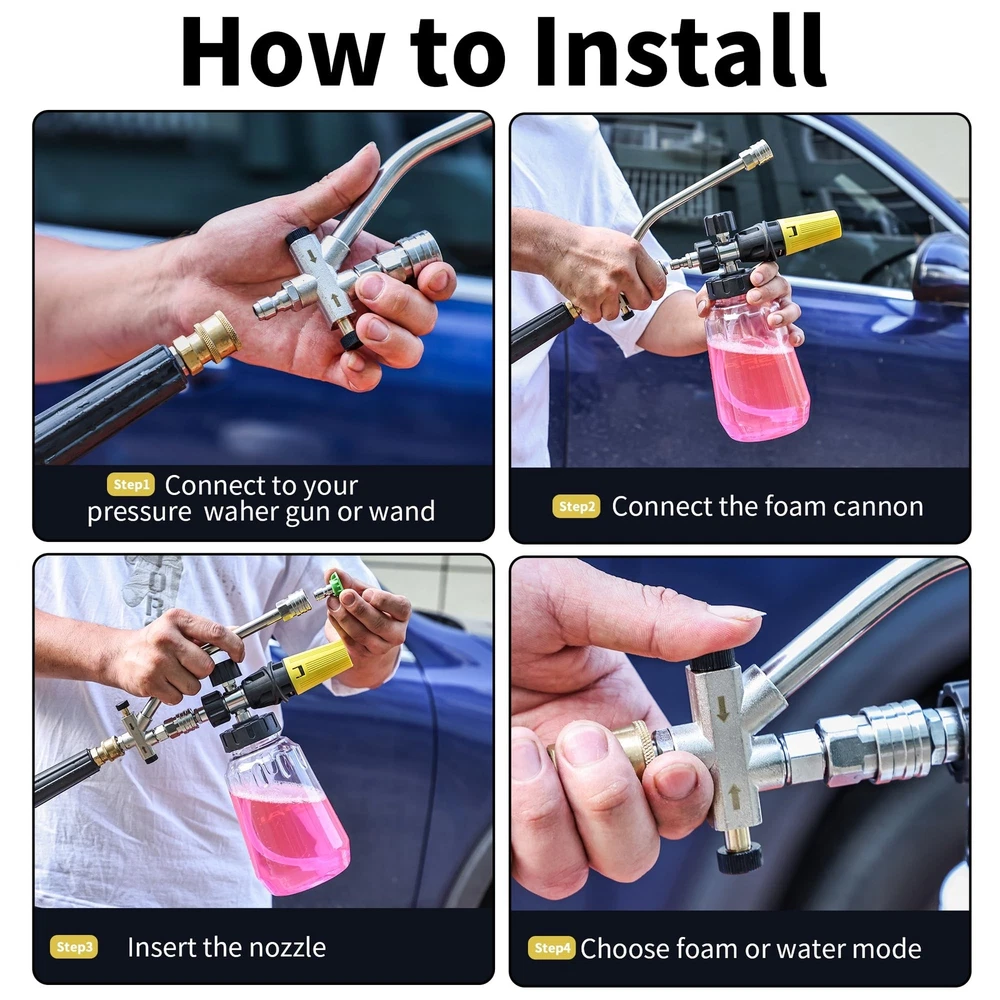 How to Install

Step1 Connect to your pressure waher gun or wand

Step2 Connect the foam cannon

Step3 Insert the nozzle

Step4 Choose foam or water mode