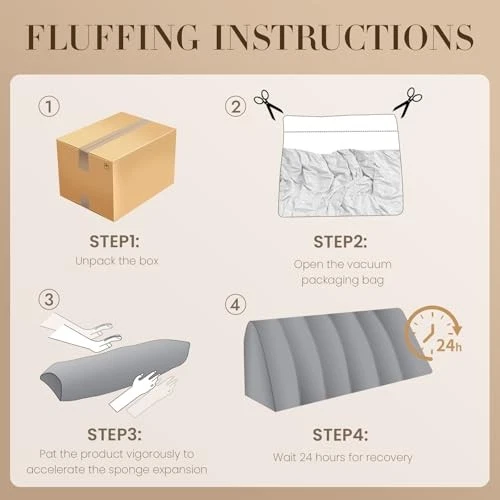 FLUFFING INSTRUCTIONS

①

STEP1:
Unpack the box

②

STEP2:
Open the vacuum packaging bag

③

STEP3:
Pat the product vigorously to accelerate the sponge expansion

④

24h

STEP4:
Wait 24 hours for recovery