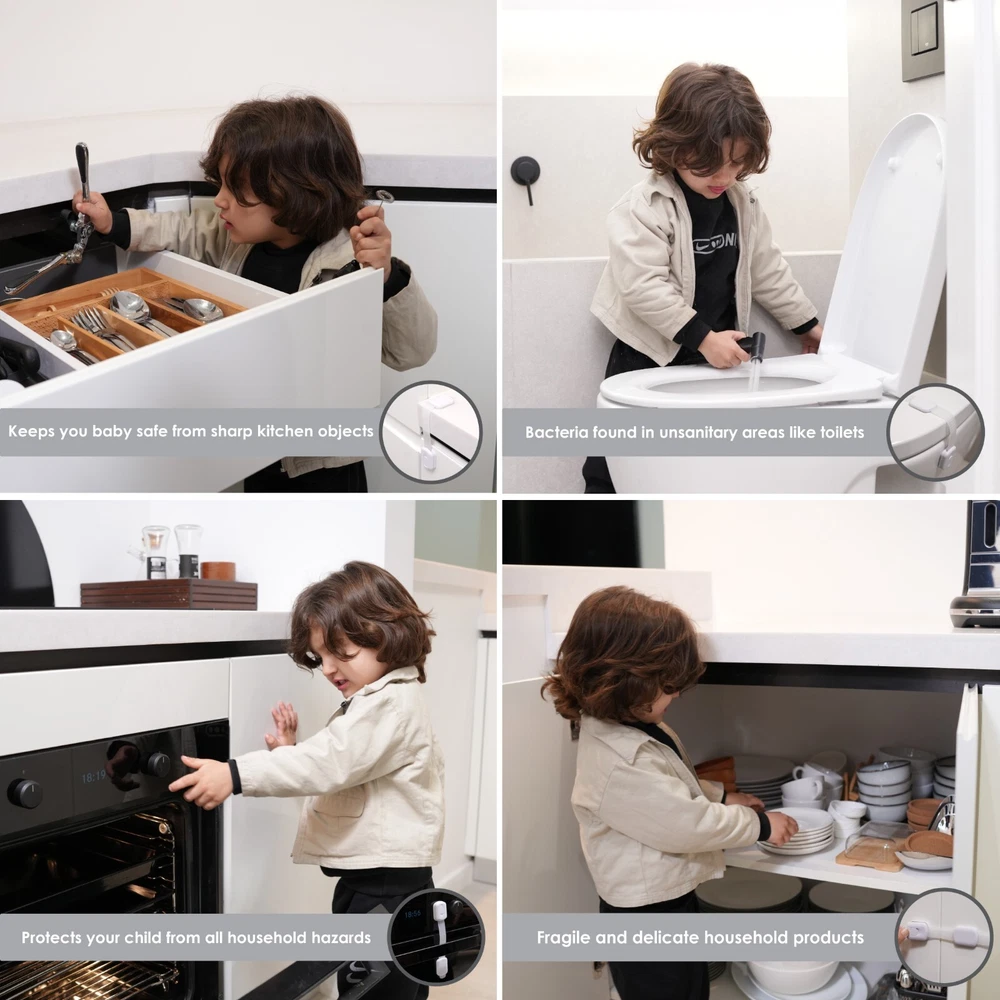 Keeps you baby safe from sharp kitchen objects

Bacteria found in unsanitary areas like toilets

18:19

Protects your child from all household hazards

Fragile and delicate household products