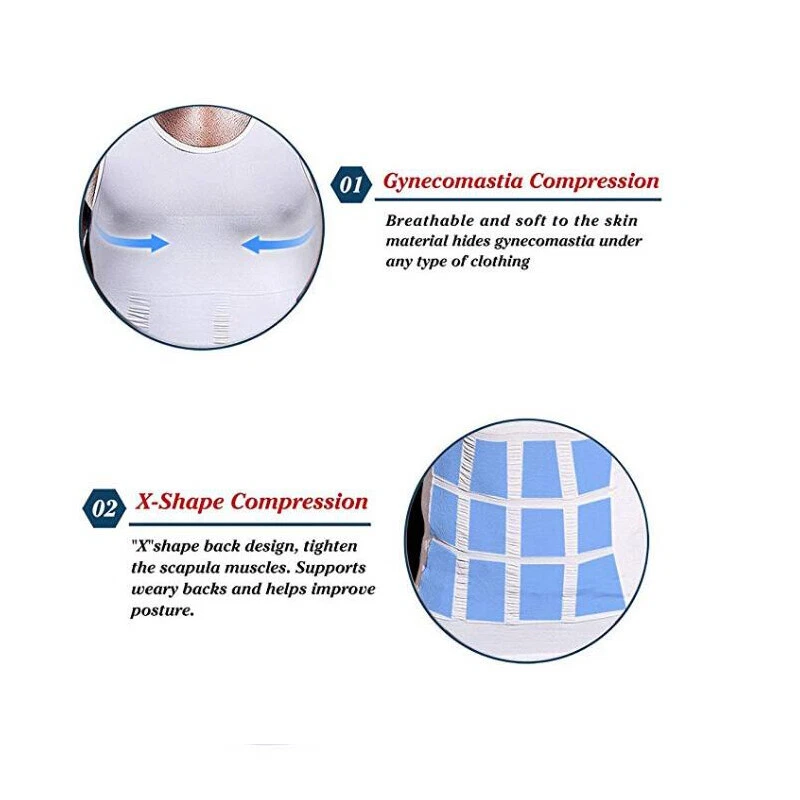 01 Gynecomastia Compression

Breathable and soft to the skin material hides gynecomastia under any type of clothing

02 X-Shape Compression

"X"shape back design, tighten the scapula muscles. Supports weary backs and helps improve posture.