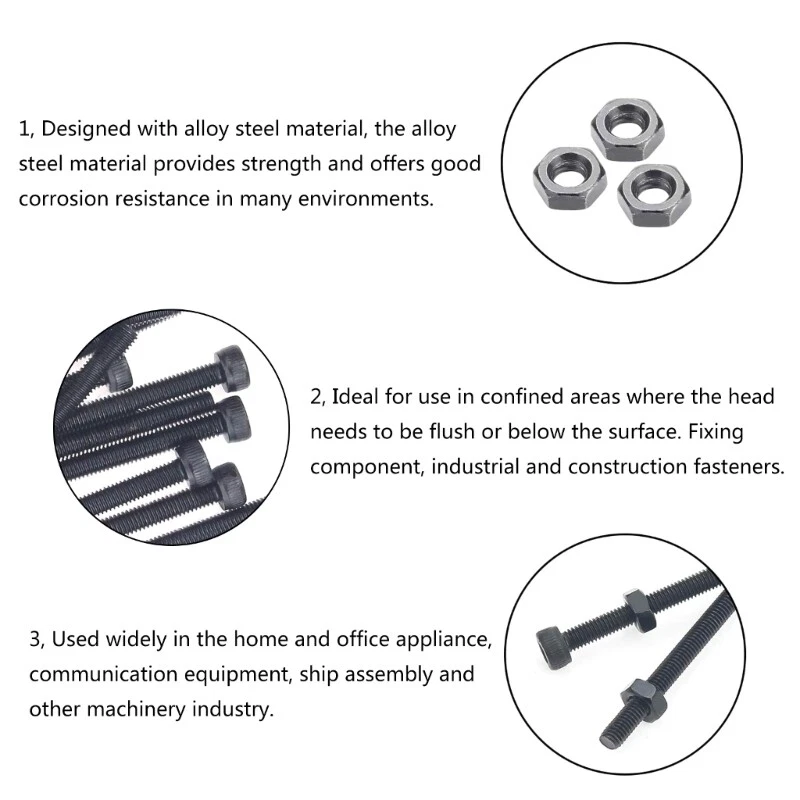 1, Designed with alloy steel material, the alloy steel material provides strength and offers good corrosion resistance in many environments.

2, Ideal for use in confined areas where the head needs to be flush or below the surface. Fixing component, industrial and construction fasteners.

3, Used widely in the home and office appliance, communication equipment, ship assembly and other machinery industry.