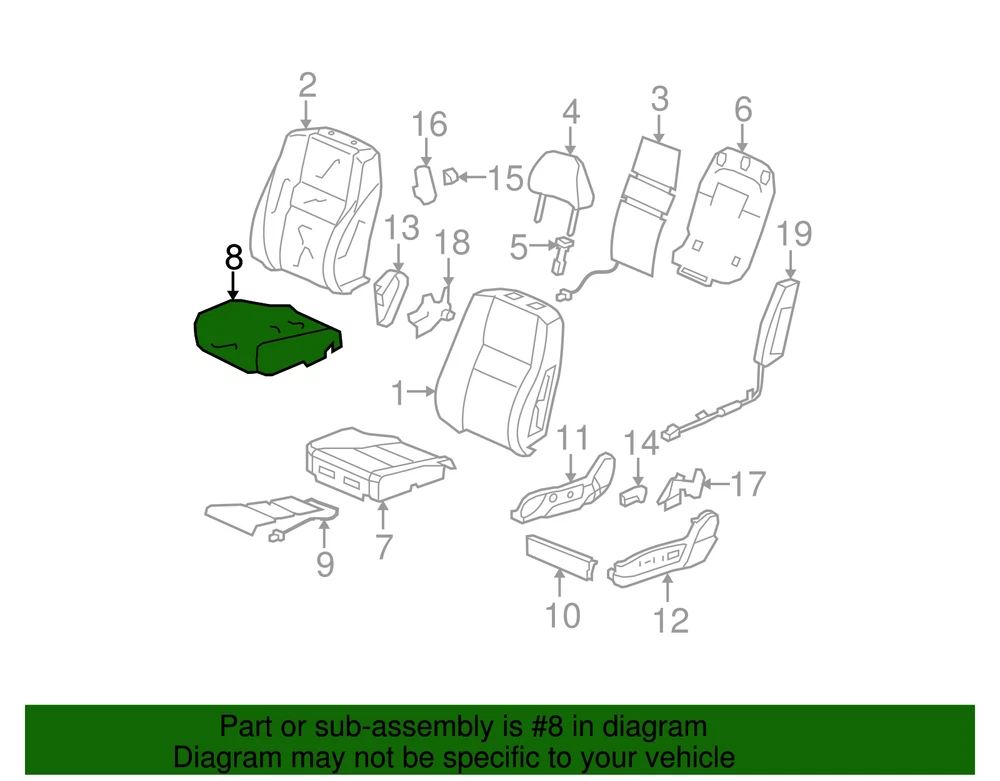 2
16
15
4
3
6
13
18
5
19
8
1
11
14
17
9
7
10
12

Part or sub-assembly is #8 in diagram
Diagram may not be specific to your vehicle