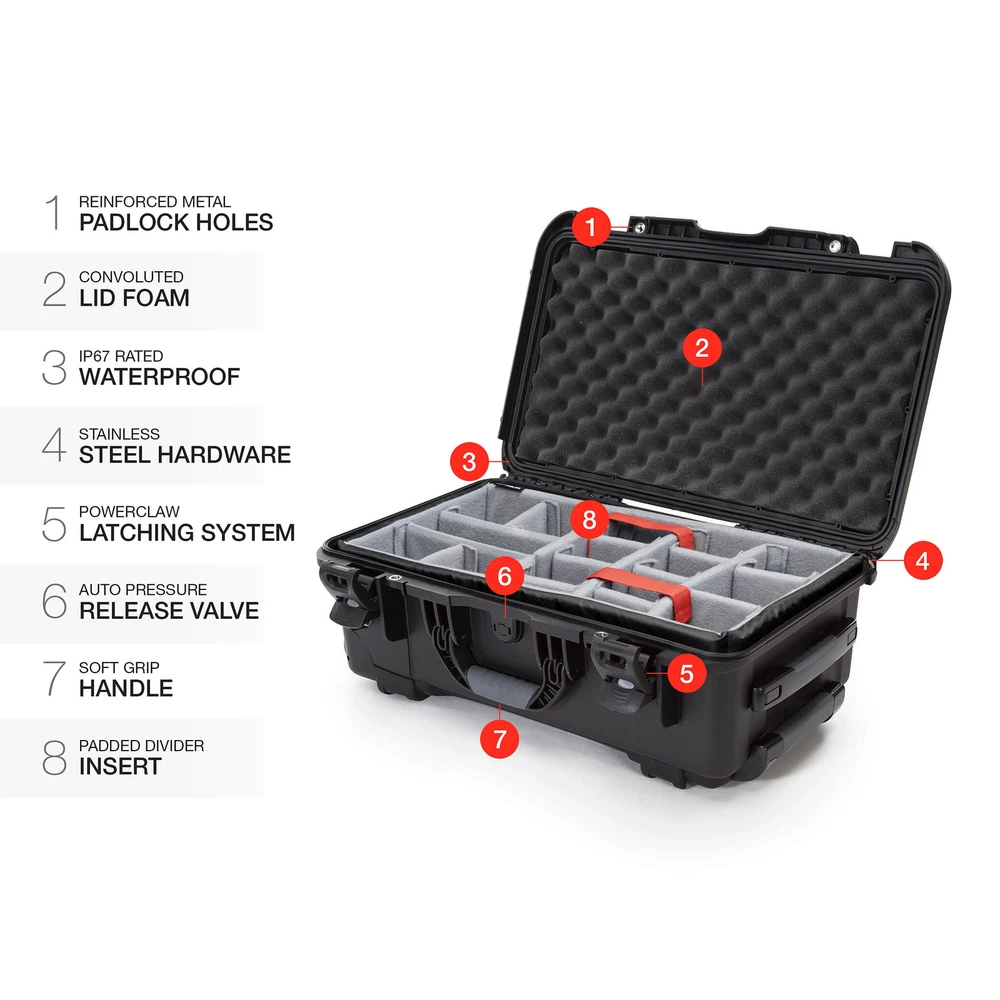 1 REINFORCED METAL
PADLOCK HOLES

2 CONVOLUTED
LID FOAM

3 IP67 RATED
WATERPROOF

4 STAINLESS
STEEL HARDWARE

5 POWERCLAW
LATCHING SYSTEM

6 AUTO PRESSURE
RELEASE VALVE

7 SOFT GRIP
HANDLE

8 PADDED DIVIDER
INSERT

1
2
3
8
4
6
5
7