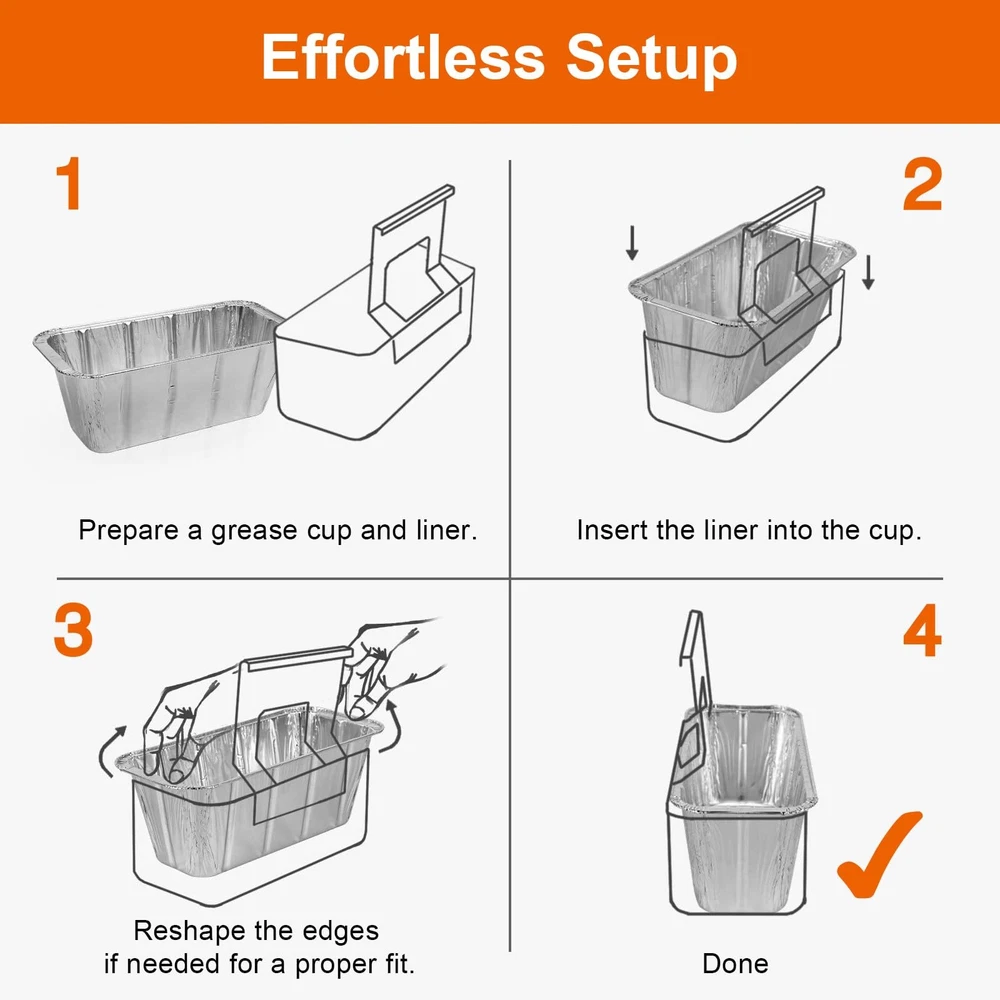 Effortless Setup

1

Prepare a grease cup and liner.

2

Insert the liner into the cup.

3

Reshape the edges
if needed for a proper fit.

4

Done