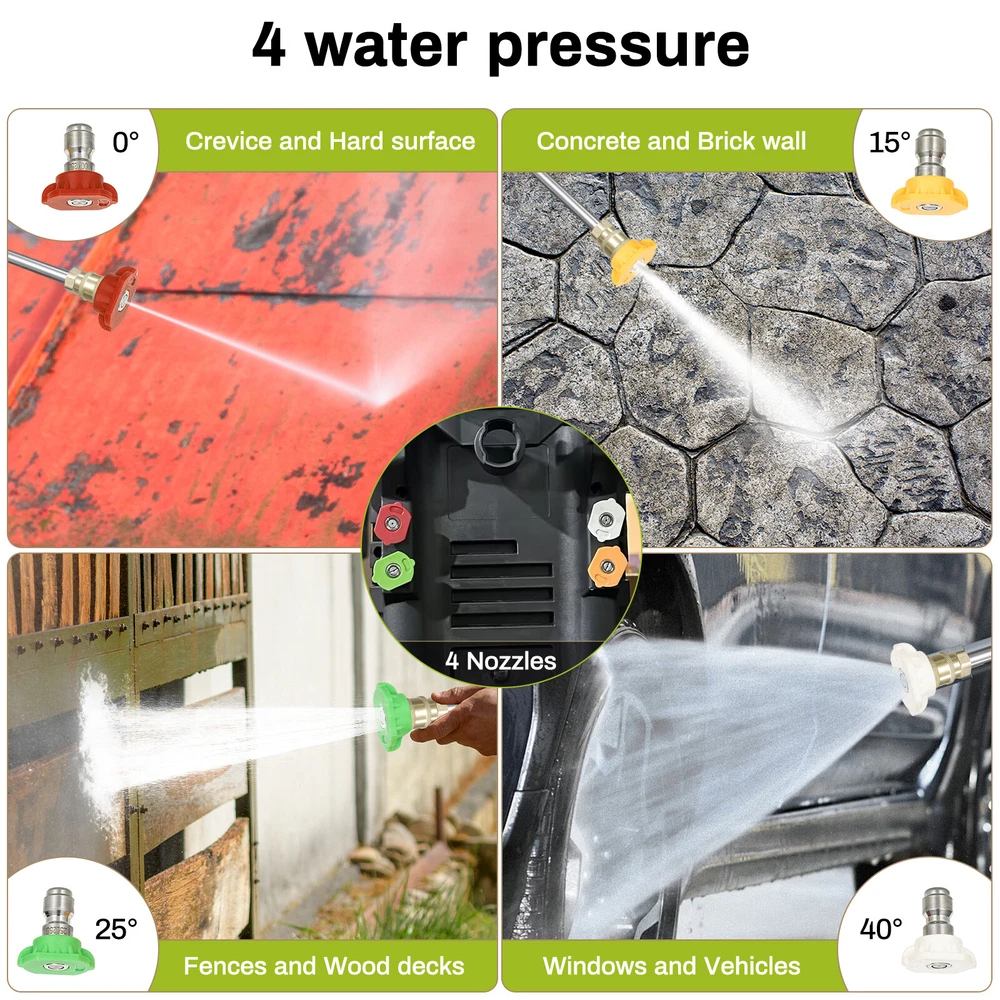 4 water pressure

0° Crevice and Hard surface

Concrete and Brick wall 15°

4 Nozzles

25° Fences and Wood decks

Windows and Vehicles 40°