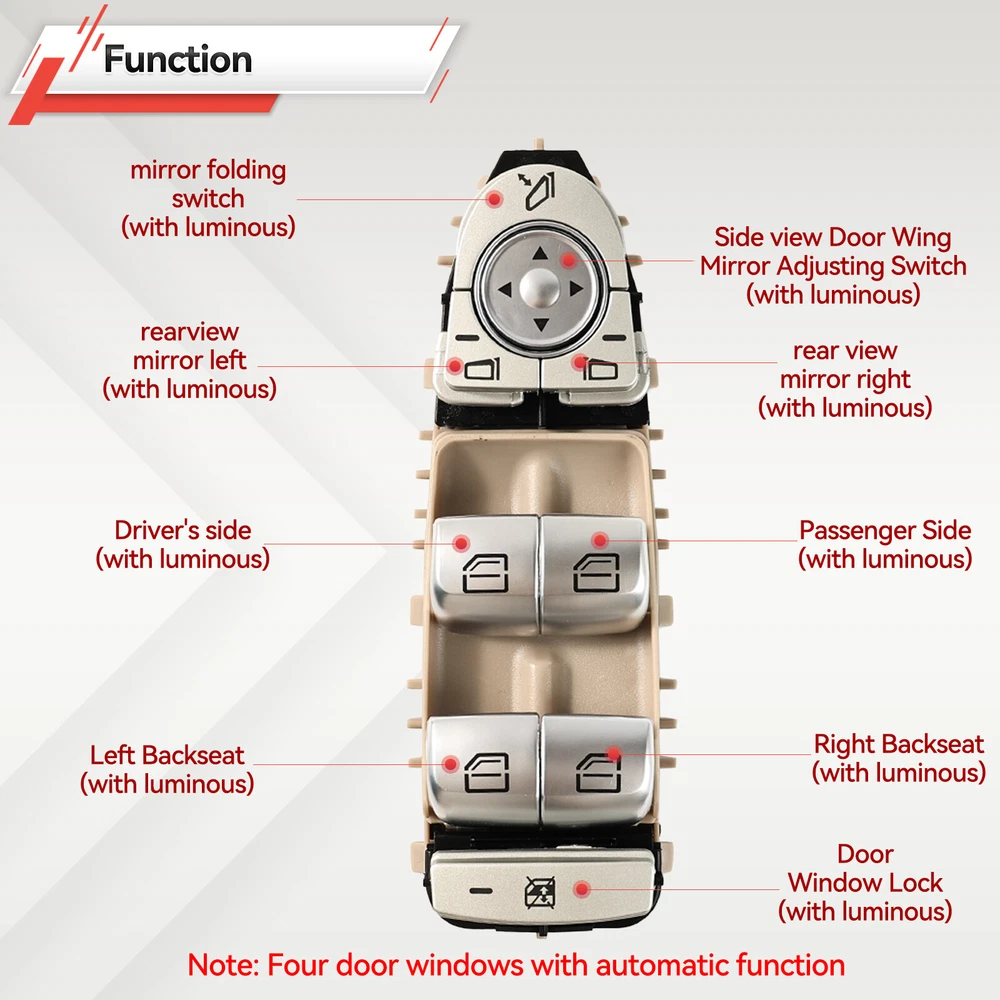 Function

mirror folding switch (with luminous)

Side view Door Wing Mirror Adjusting Switch (with luminous)

rearview mirror left (with luminous)

rear view mirror right (with luminous)

Driver's side (with luminous)

Passenger Side (with luminous)

Left Backseat (with luminous)

Right Backseat (with luminous)

Door Window Lock (with luminous)

Note: Four door windows with automatic function