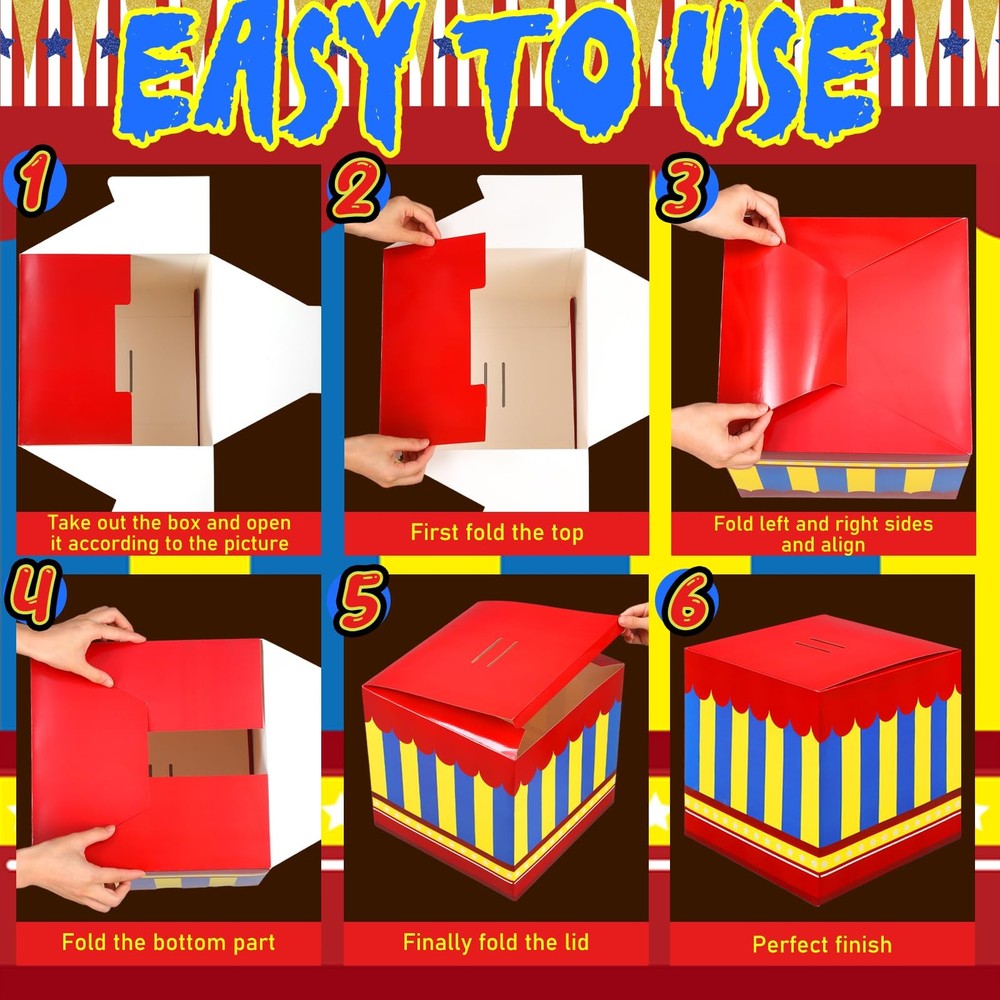 EASY TO USE

1

Take out the box and open it according to the picture

2

First fold the top

3

Fold left and right sides and align

4

Fold the bottom part

5

Finally fold the lid

6

Perfect finish