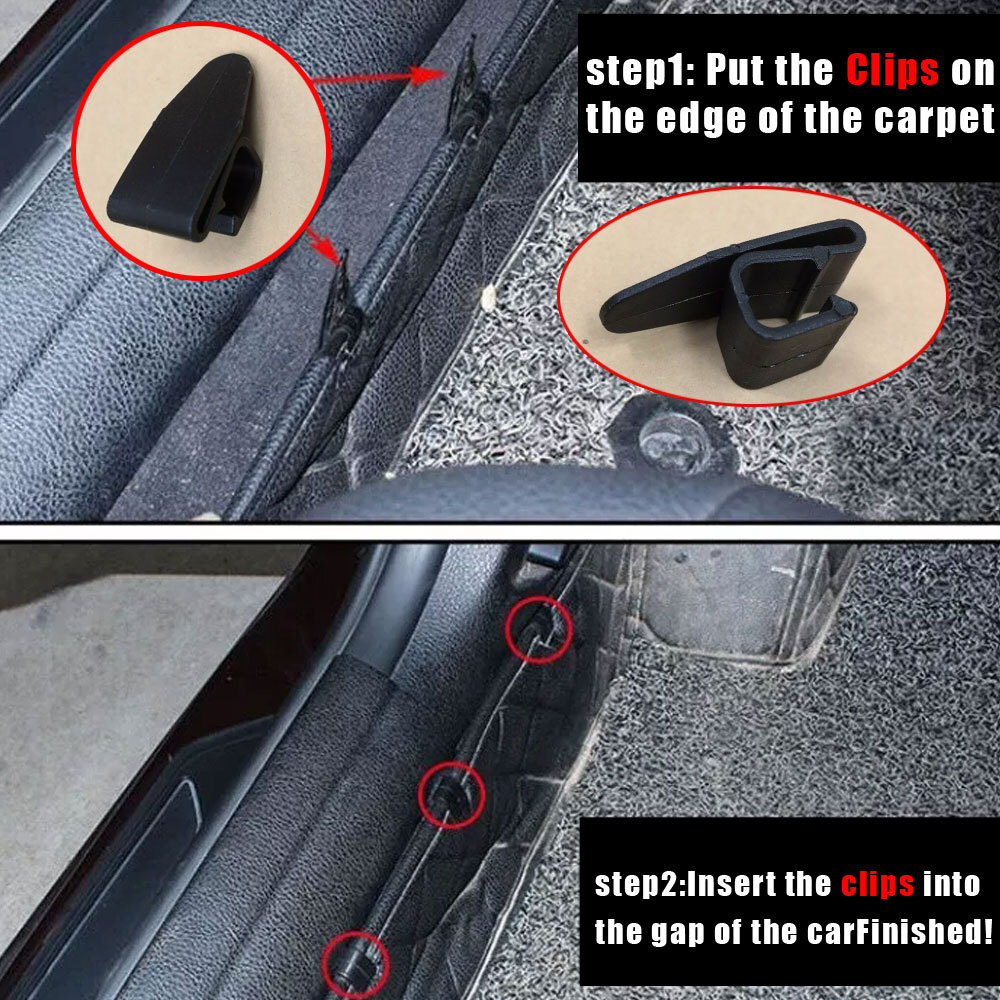 step1: Put the Clips on the edge of the carpet

step2:Insert the clips into the gap of the carFinished!