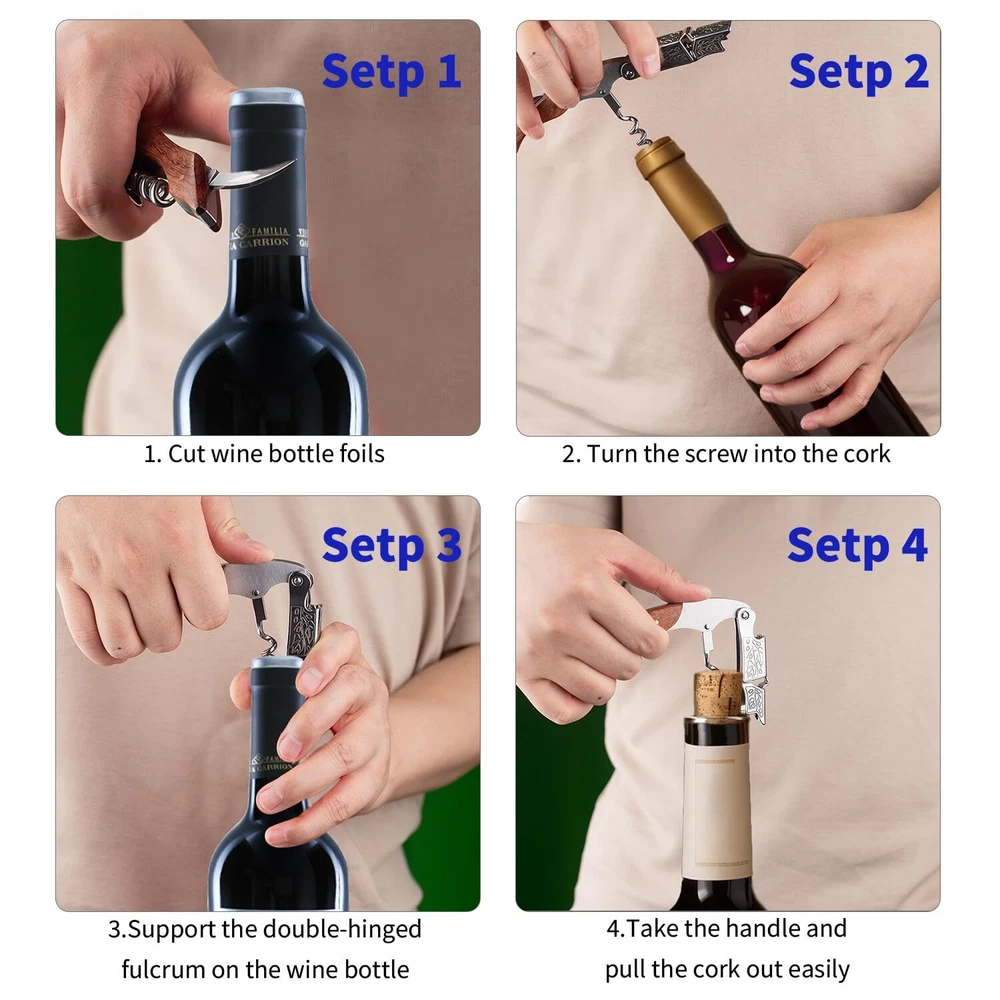 Setp 1

FAMILIA
CARRION

1. Cut wine bottle foils

Setp 2

2. Turn the screw into the cork

Setp 3

FAMILIA
CARRION

3.Support the double-hinged fulcrum on the wine bottle

Setp 4

4.Take the handle and pull the cork out easily