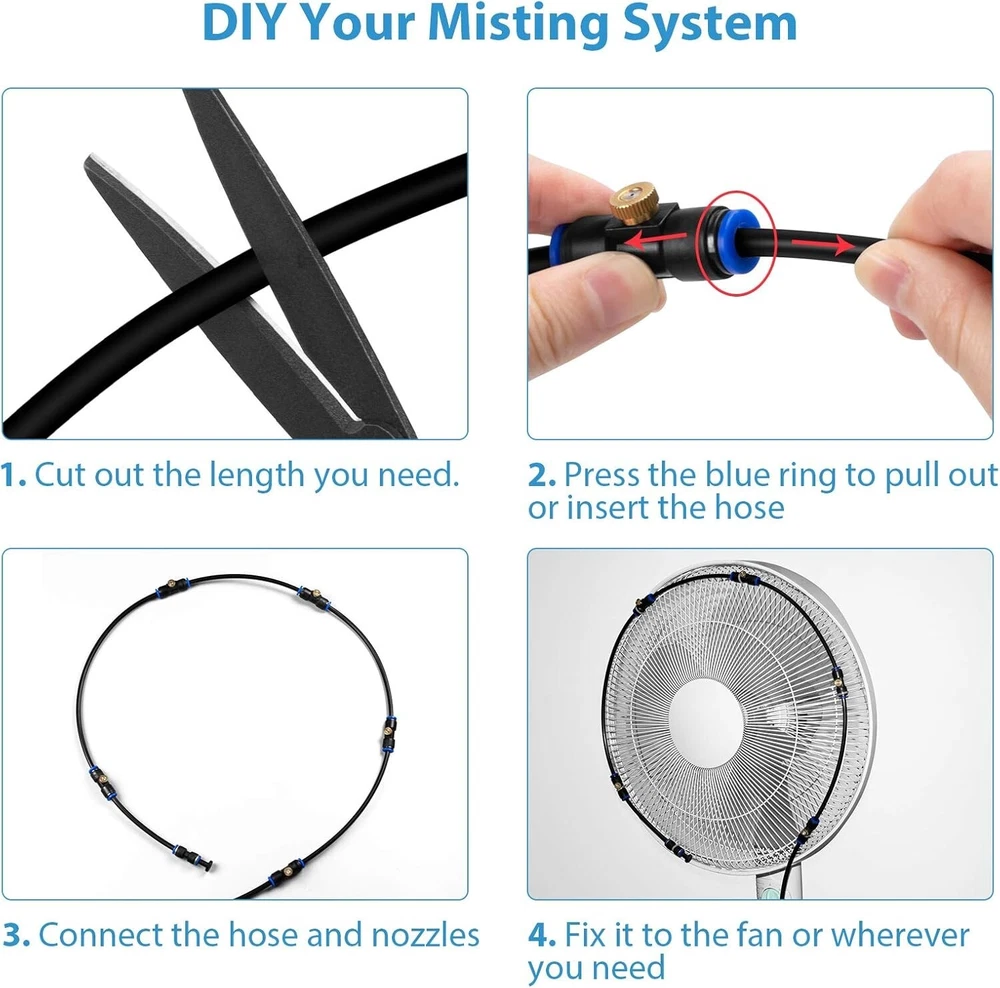 DIY Your Misting System

1. Cut out the length you need.

2. Press the blue ring to pull out or insert the hose

3. Connect the hose and nozzles

4. Fix it to the fan or wherever you need