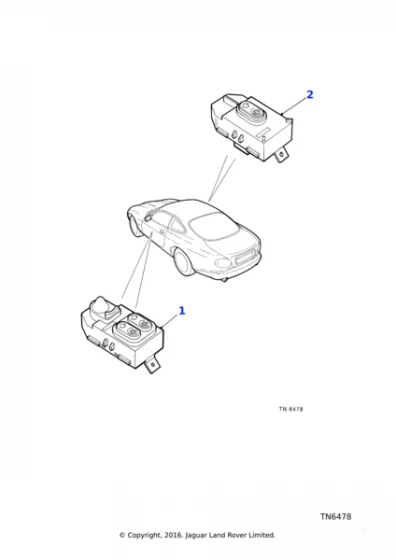 2

1

TN 6478

TN6478

© Copyright, 2016. Jaguar Land Rover Limited.