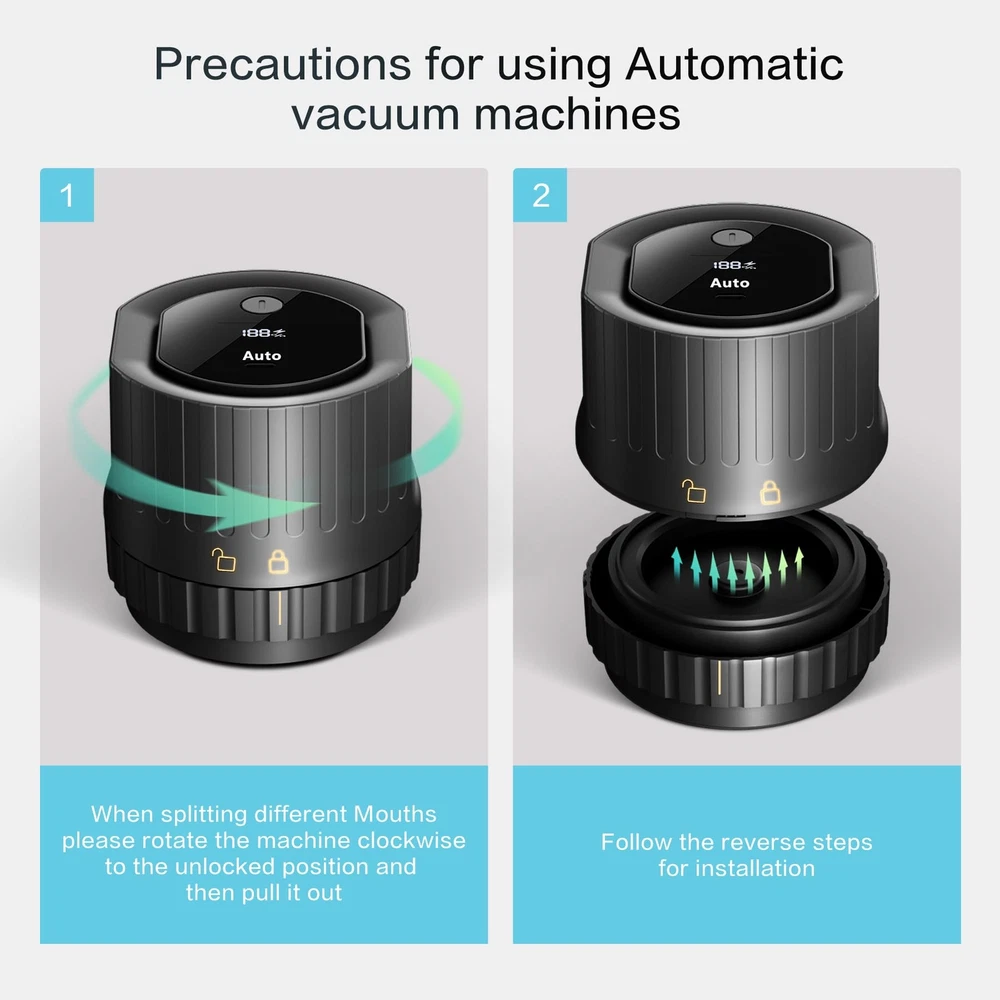 Precautions for using Automatic vacuum machines

1

188

Auto

When splitting different Mouths please rotate the machine clockwise to the unlocked position and then pull it out

2

188

Auto

Follow the reverse steps for installation