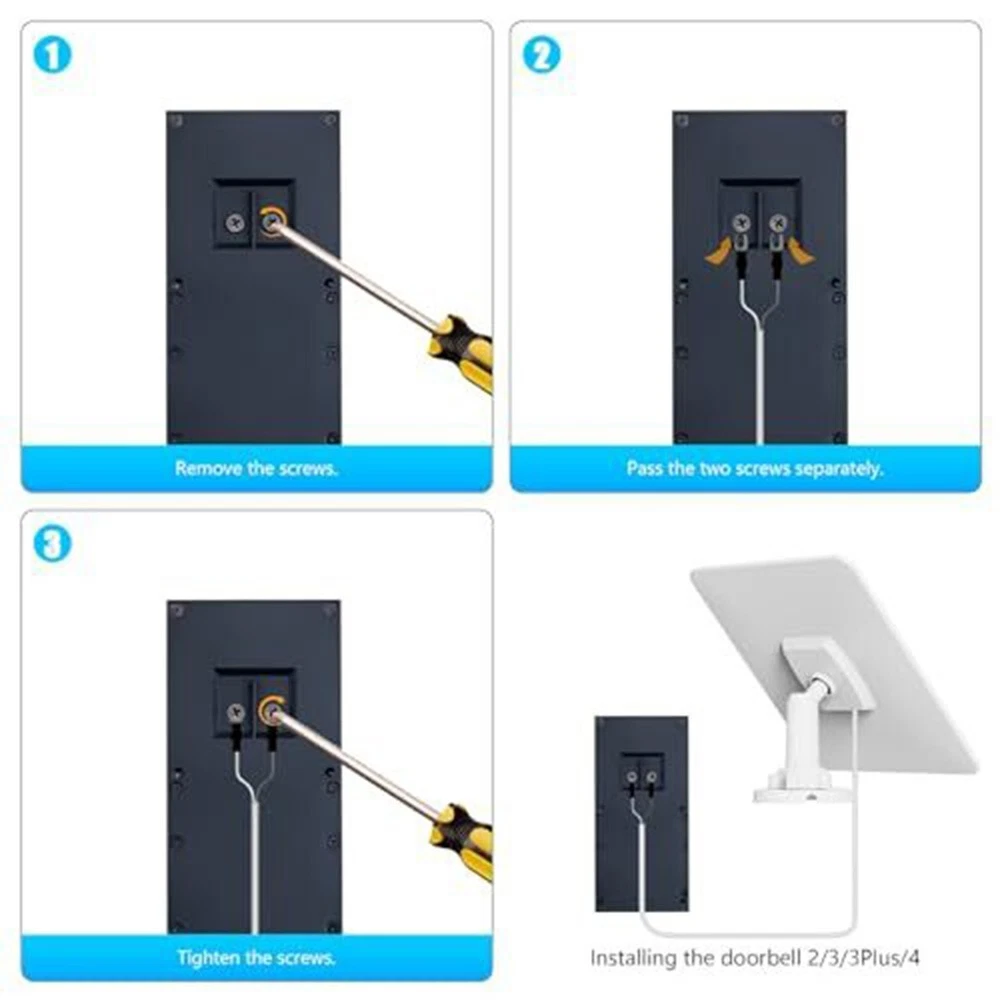 1

Remove the screws.

2

Pass the two screws separately.

3

Tighten the screws.

Installing the doorbell 2/3/3Plus/4