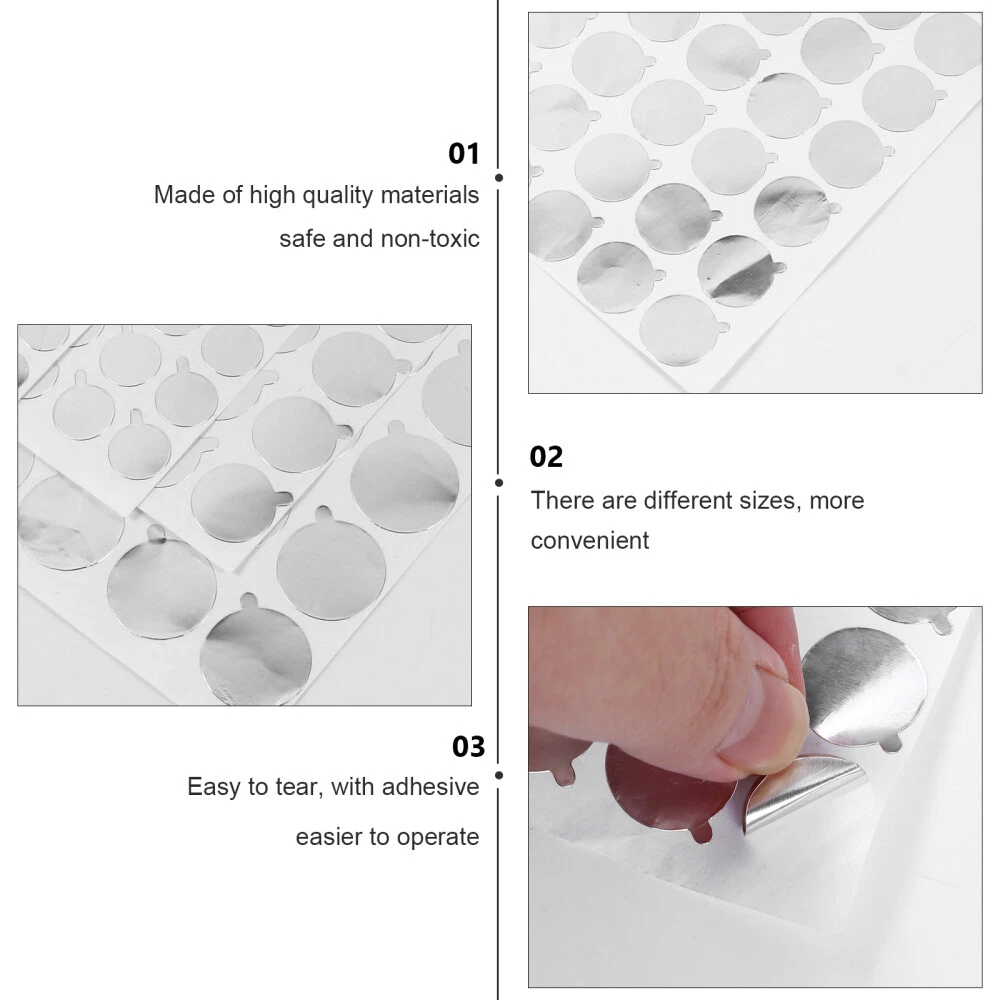 01

Made of high quality materials safe and non-toxic

02

There are different sizes, more convenient

03

Easy to tear, with adhesive easier to operate