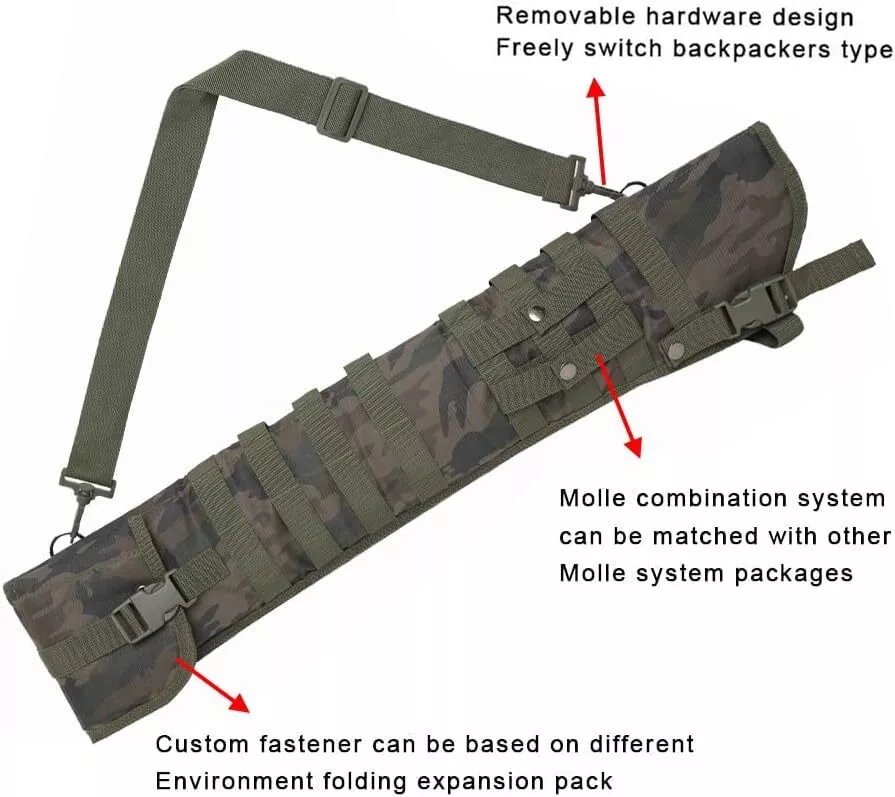 Removable hardware design
Freely switch backpackers type

Molle combination system
can be matched with other
Molle system packages

Custom fastener can be based on different
Environment folding expansion pack