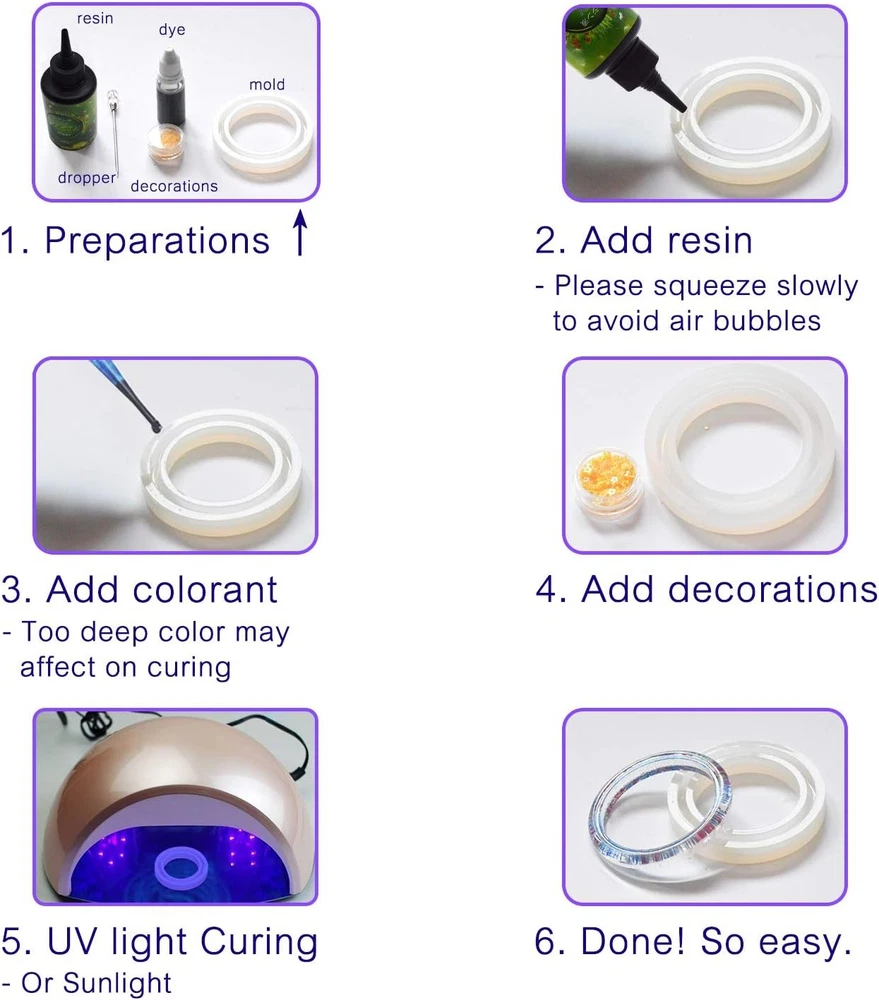 resin
dye
mold
dropper
decorations

1. Preparations ↑

2. Add resin
- Please squeeze slowly to avoid air bubbles

3. Add colorant
- Too deep color may affect on curing

4. Add decorations

5. UV light Curing
- Or Sunlight

6. Done! So easy.