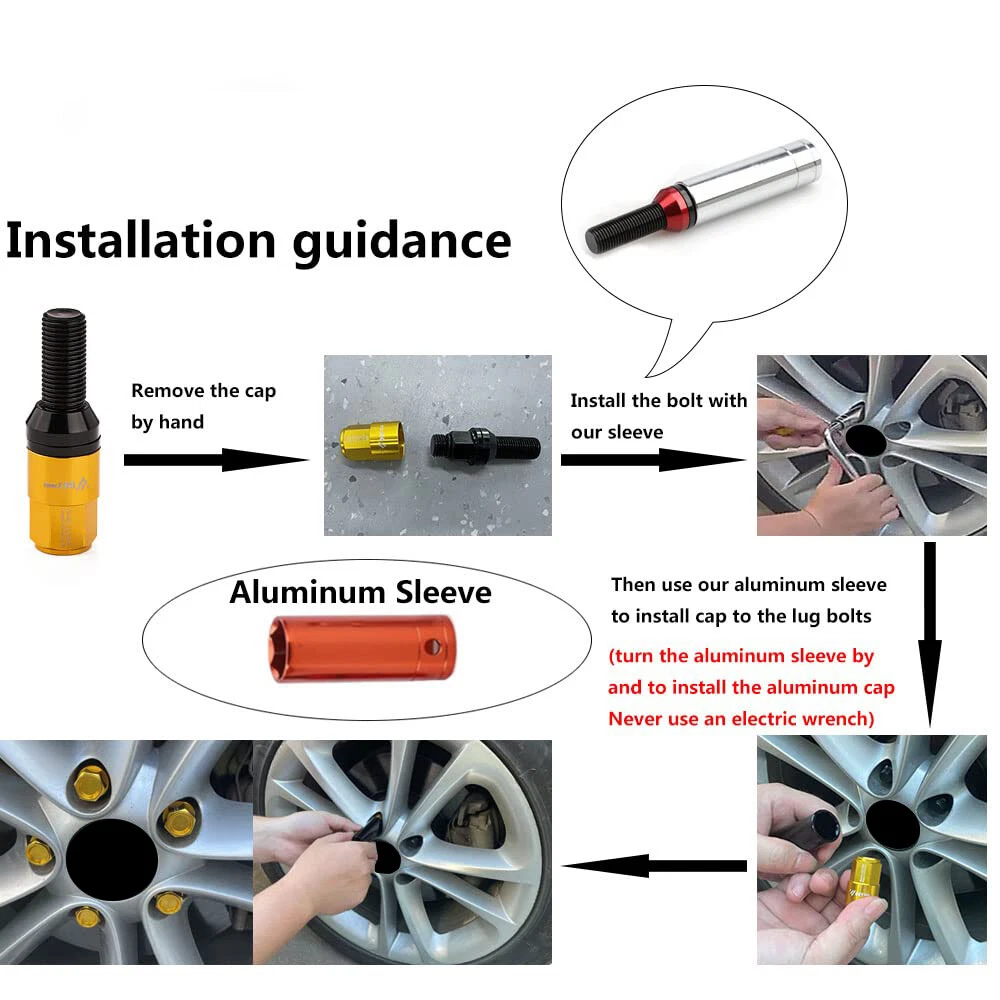 Installation guidance

Remove the cap by hand

Install the bolt with our sleeve

Aluminum Sleeve

Then use our aluminum sleeve to install cap to the lug bolts

(turn the aluminum sleeve by and to install the aluminum cap Never use an electric wrench)